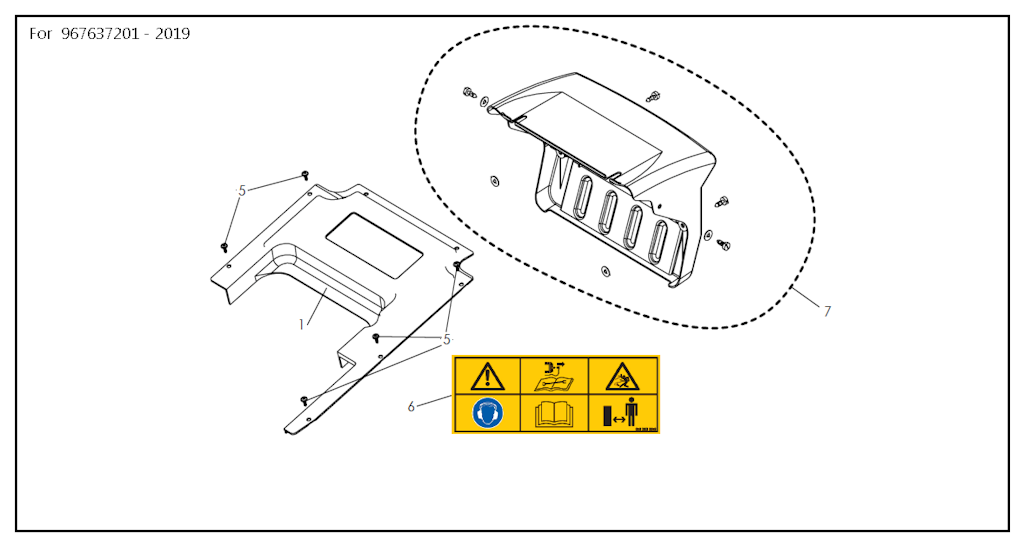 For 967637201 - 2019

5

1

5

6

7