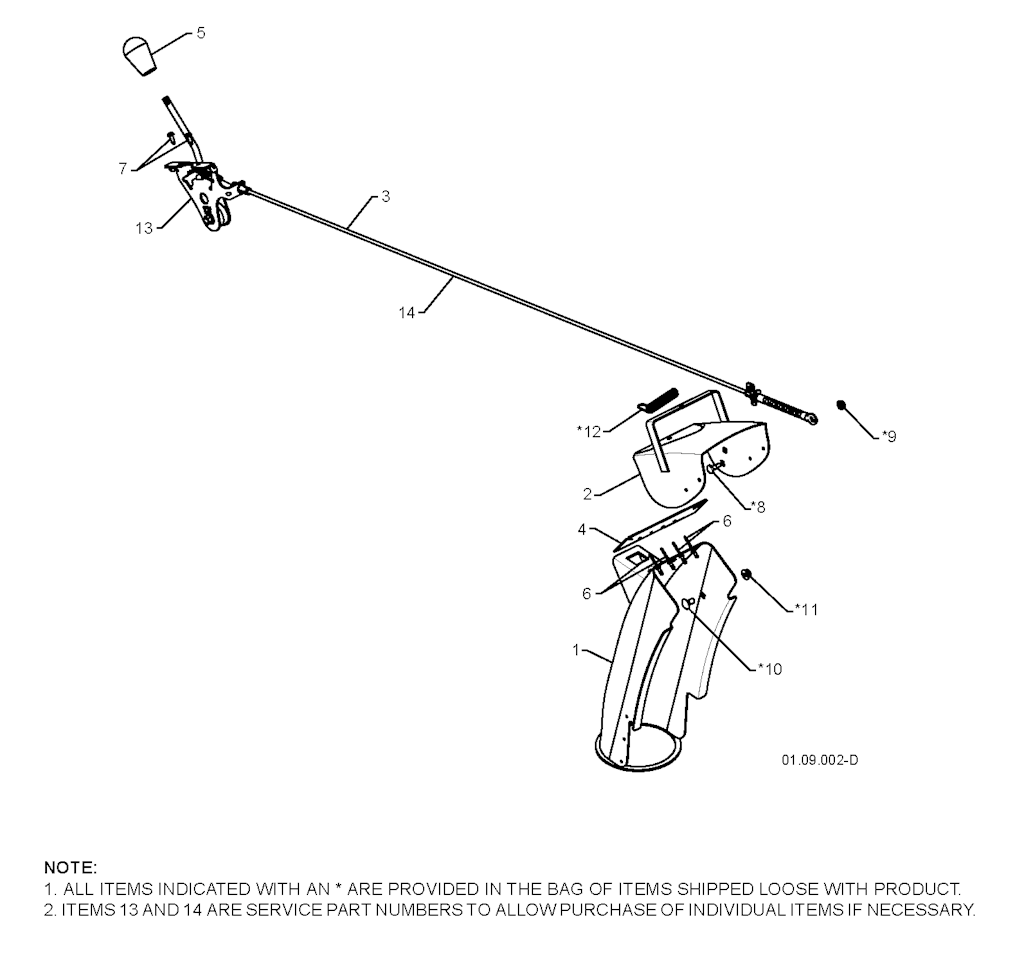 5

7

13

3

14

*12

*9

2

*8

4

6

6

*11

1

*10

01.09.002-D

NOTE:
1. ALL ITEMS INDICATED WITH AN * ARE PROVIDED IN THE BAG OF ITEMS SHIPPED LOOSE WITH PRODUCT.
2. ITEMS 13 AND 14 ARE SERVICE PART NUMBERS TO ALLOW PURCHASE OF INDIVIDUAL ITEMS IF NECESSARY.