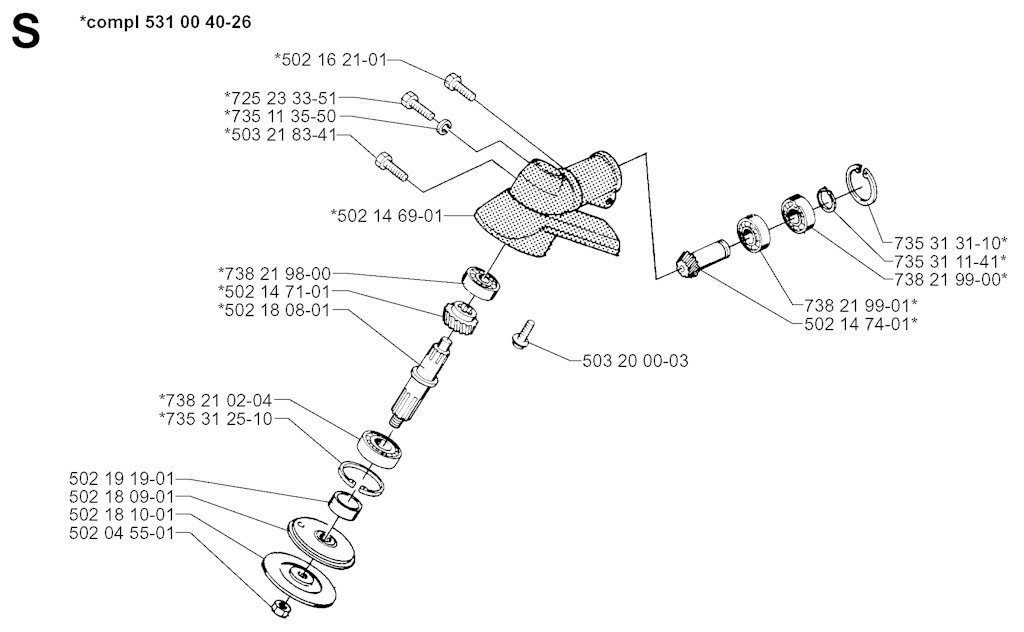 S

*compl 531 00 40-26

*502 16 21-01
*725 23 33-51
*735 11 35-50
*503 21 83-41
*502 14 69-01
*738 21 98-00
*502 14 71-01
*502 18 08-01
*738 21 02-04
*735 31 25-10
502 19 19-01
502 18 09-01
502 18 10-01
502 04 55-01
503 20 00-03
735 31 31-10*
735 31 11-41*
738 21 99-00*
738 21 99-01*
502 14 74-01*