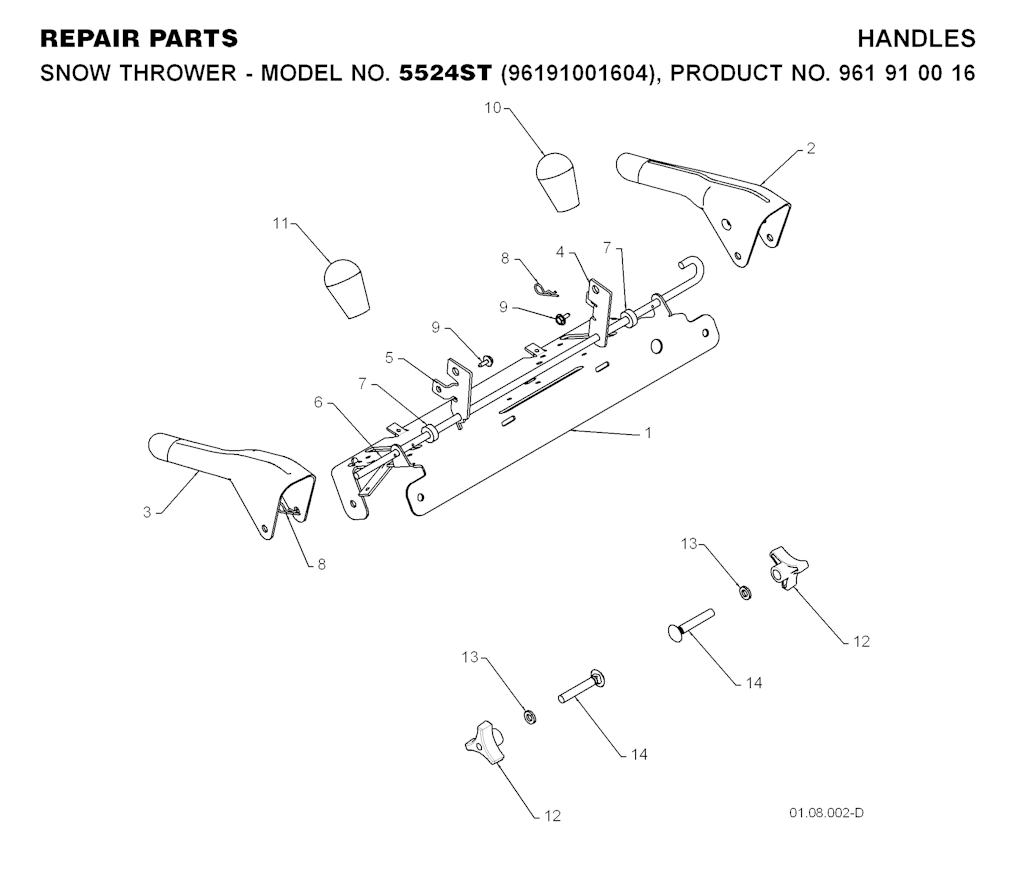 REPAIR PARTS HANDLES
SNOW THROWER - MODEL NO. 5524ST (96191001604), PRODUCT NO. 961 91 00 16

10
2
11
8
4
7
9
9
5
7
6
1
3
8
13
12
14
13
14
12
01.08.002-D