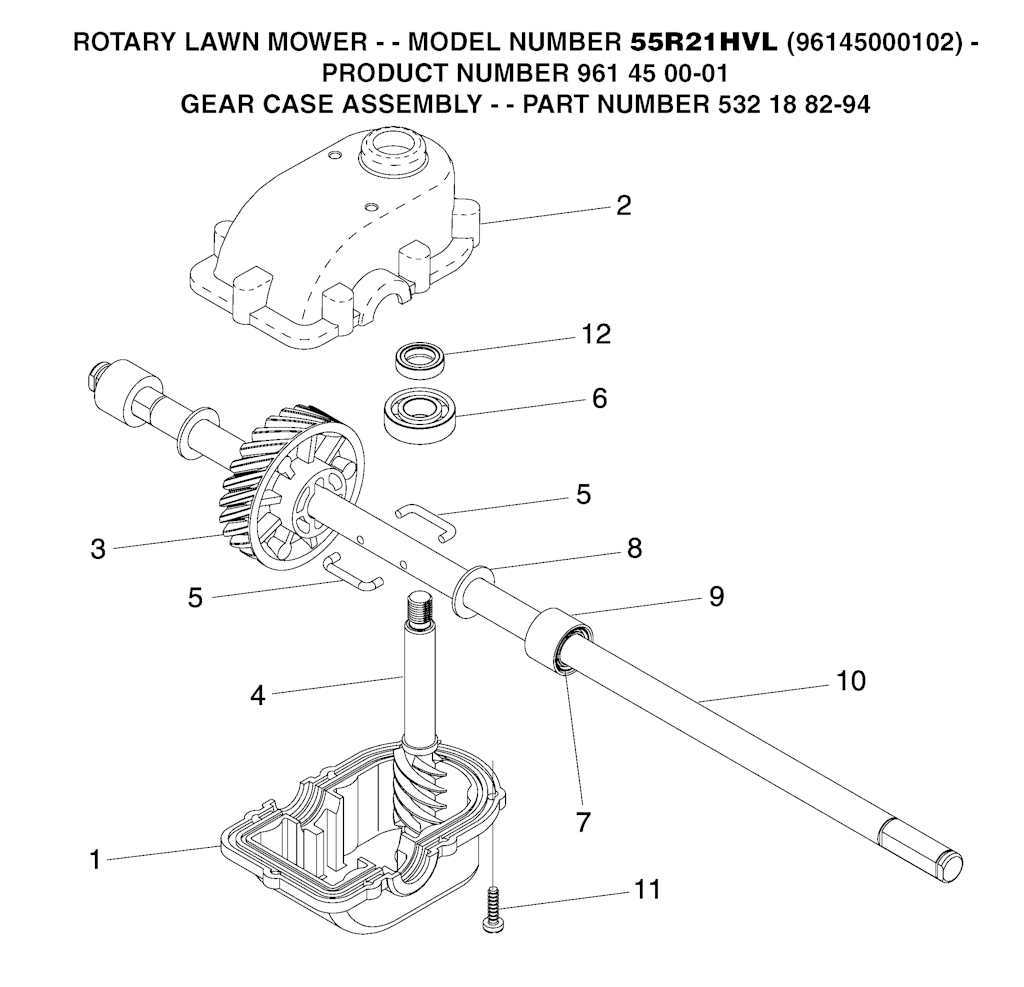 ROTARY LAWN MOWER - - MODEL NUMBER 55R21HVL (96145000102) - PRODUCT NUMBER 961 45 00-01
GEAR CASE ASSEMBLY - - PART NUMBER 532 18 82-94

2
12
6
5
3
8
5
9
4
10
7
1
11