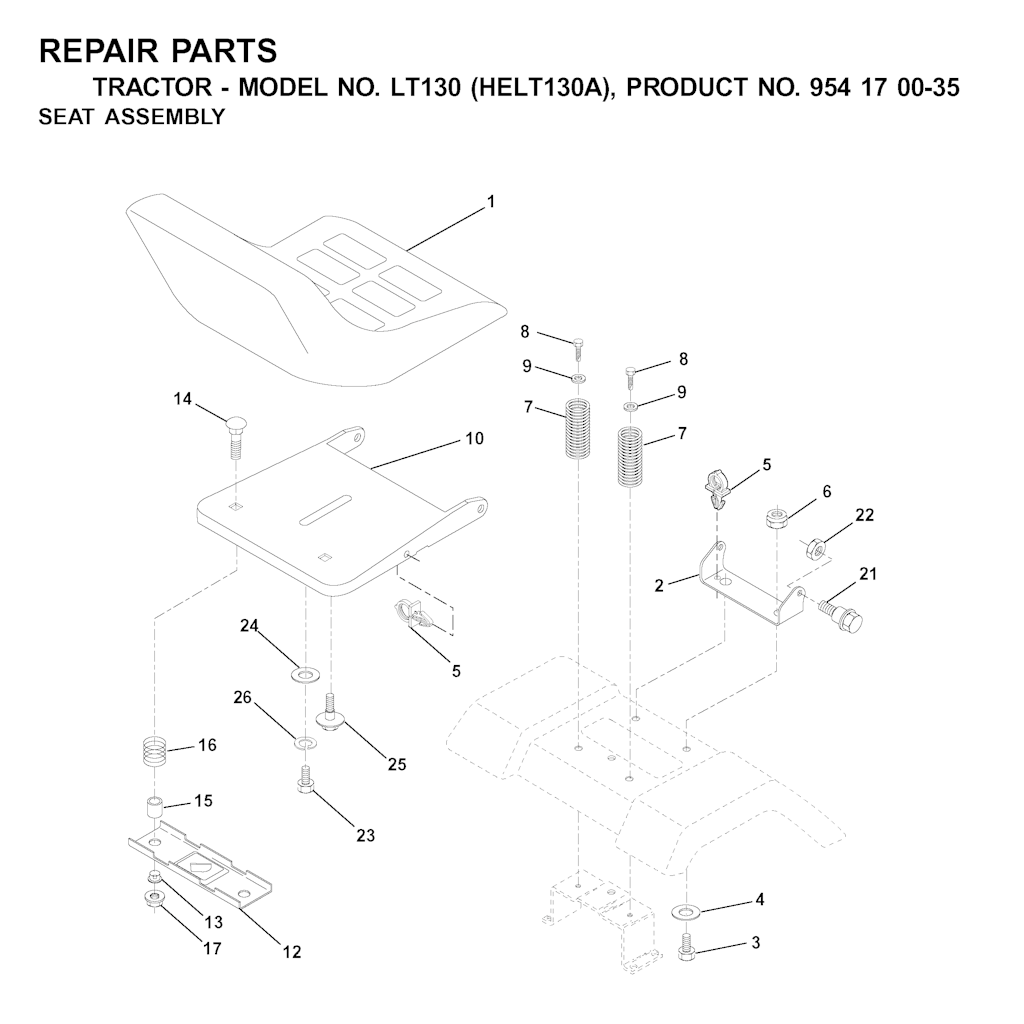 REPAIR PARTS
TRACTOR - MODEL NO. LT130 (HELT130A), PRODUCT NO. 954 17 00-35
SEAT ASSEMBLY

1
8
9
7
8
9
7
14
10
5
6
22
2
21
5
24
26
25
16
15
23
13
17
12
4
3