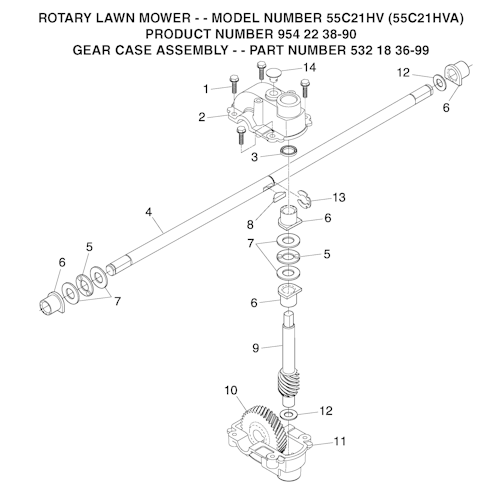 ROTARY LAWN MOWER - - MODEL NUMBER 55C21HV (55C21HVA)
PRODUCT NUMBER 954 22 38-90
GEAR CASE ASSEMBLY - - PART NUMBER 532 18 36-99

14
12
1
6
2
3
13
4
8
6
7
5
5
6
7
6
9
10
12
11