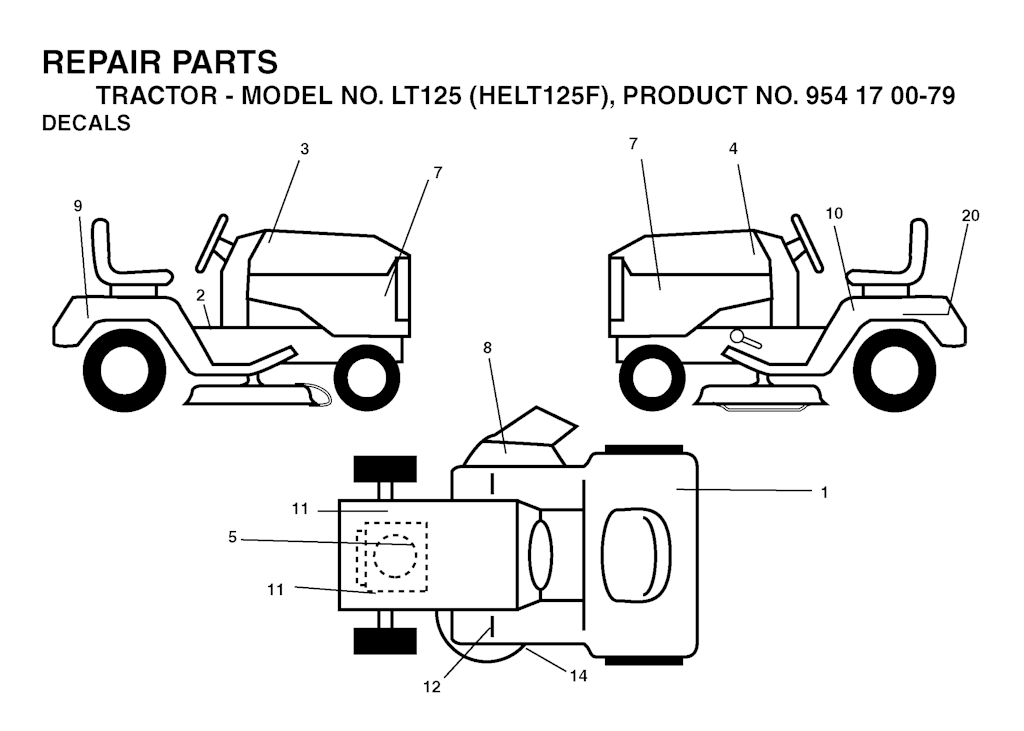 REPAIR PARTS
TRACTOR - MODEL NO. LT125 (HELT125F), PRODUCT NO. 954 17 00-79
DECALS

3
7
9
2
7
4
10
20
8
1
11
5
11
12
14