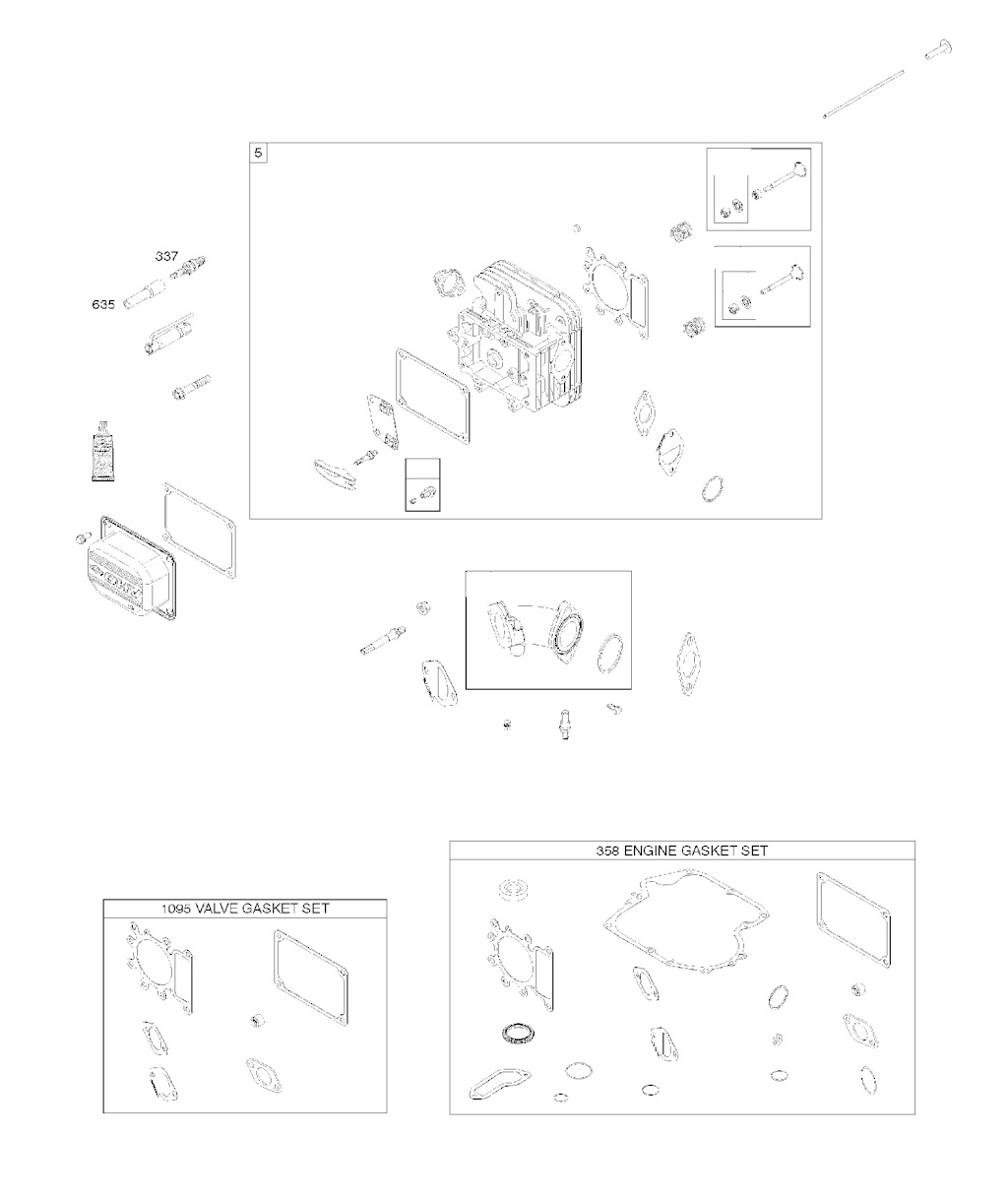 5

337

635

1095 VALVE GASKET SET

358 ENGINE GASKET SET