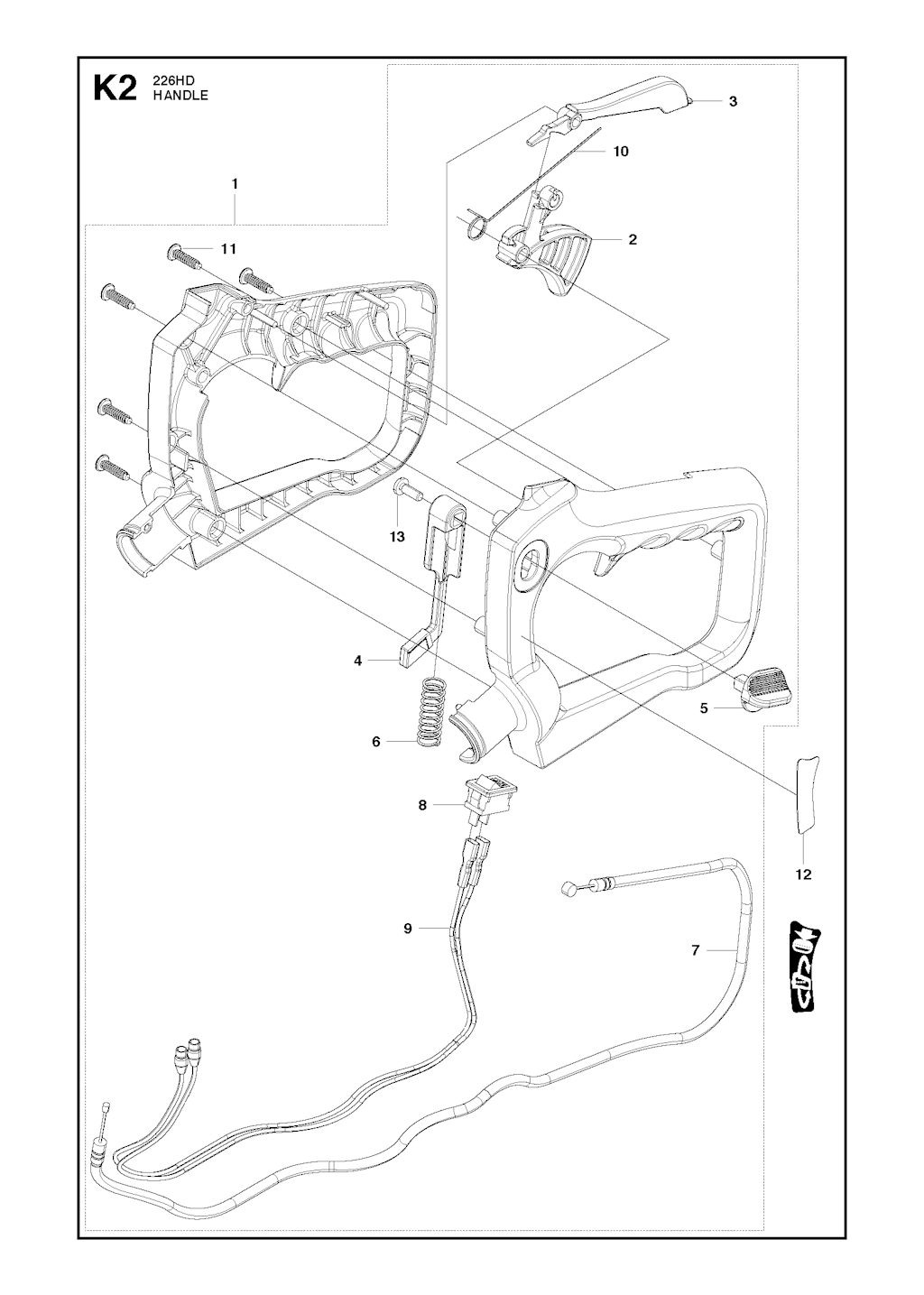 K2 226HD HANDLE

3

10

1

2

11

13

4

5

6

8

12

9

7