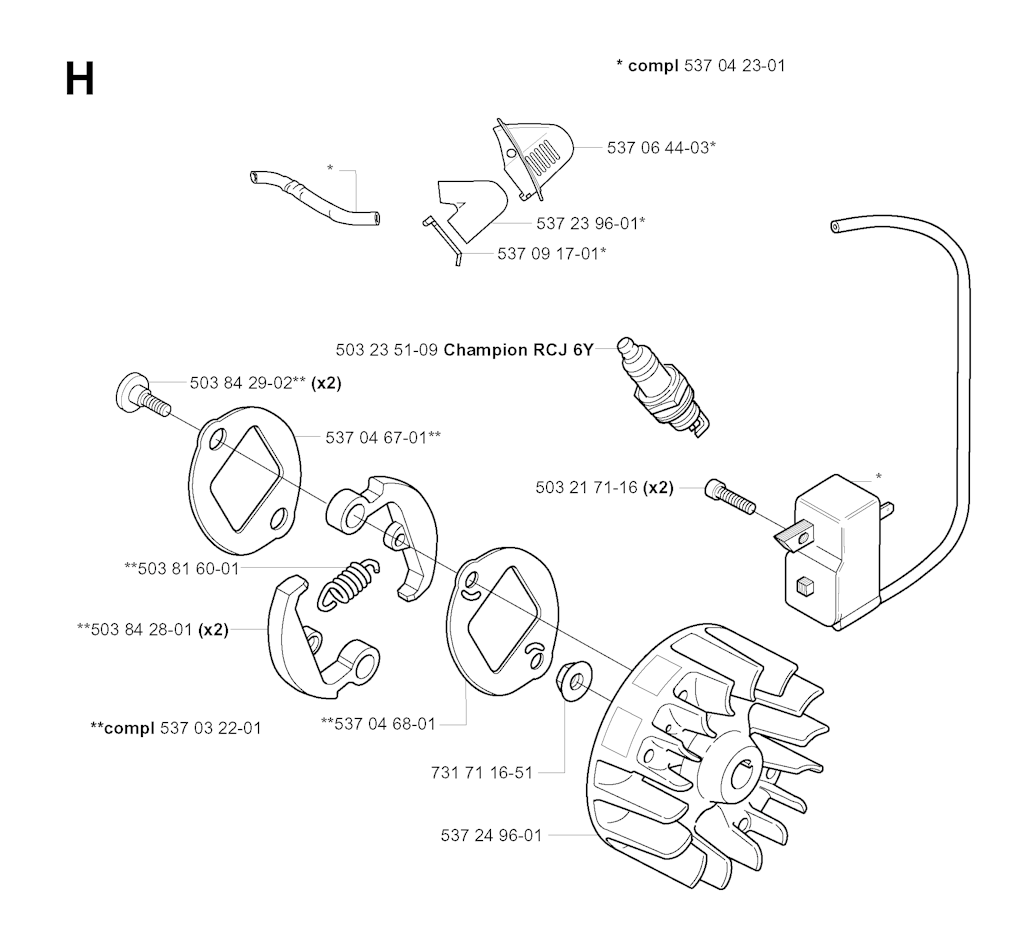 H

* compl 537 04 23-01

*

537 06 44-03*

537 23 96-01*

537 09 17-01*

503 23 51-09 Champion RCJ 6Y

503 84 29-02** (x2)

537 04 67-01**

503 21 71-16 (x2)

*

**503 81 60-01

**503 84 28-01 (x2)

**compl 537 03 22-01

**537 04 68-01

731 71 16-51

537 24 96-01