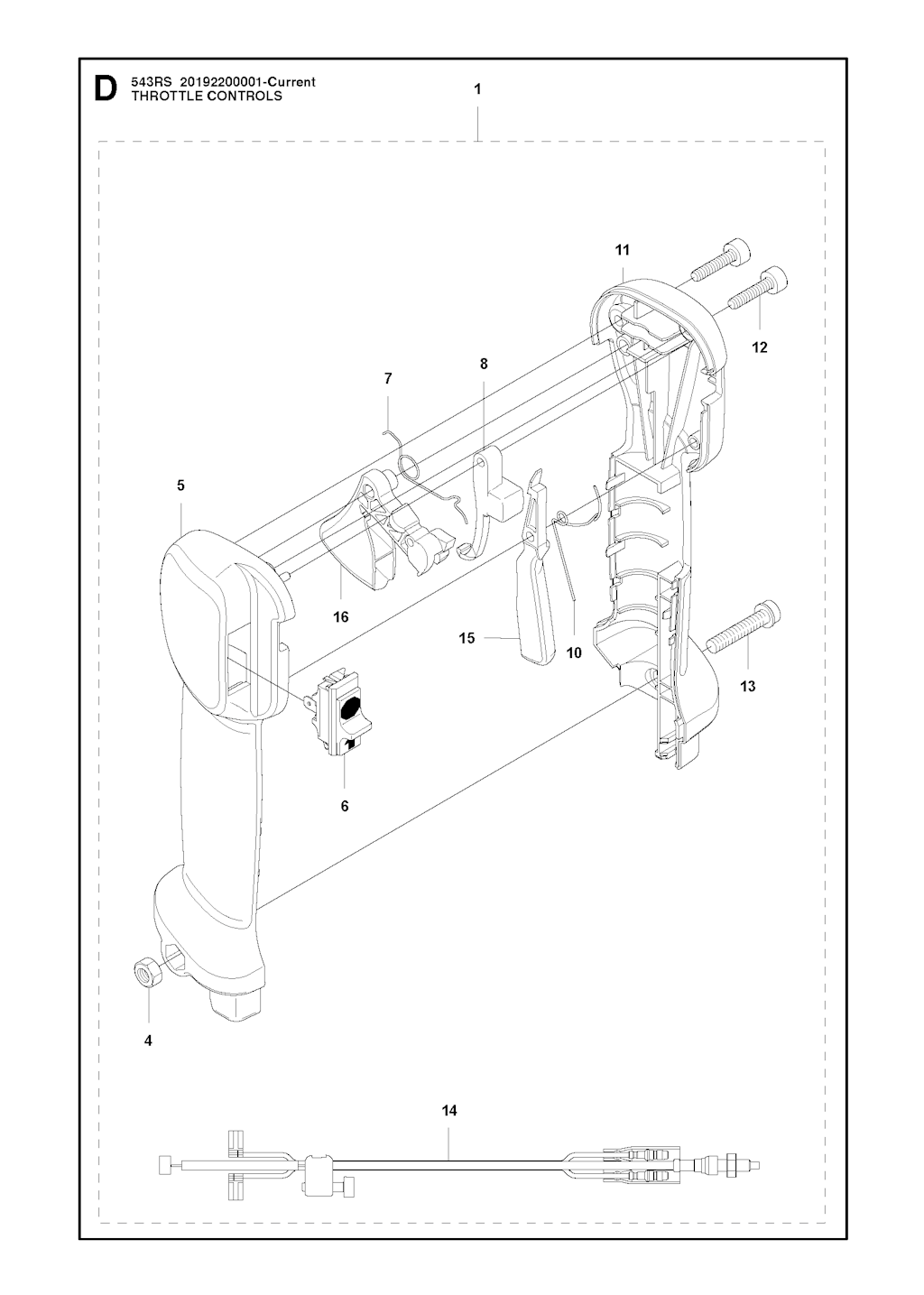 D 543RS 20192200001-Current
THROTTLE CONTROLS

1

11

12

7

8

5

16

15

10

13

6

4

14