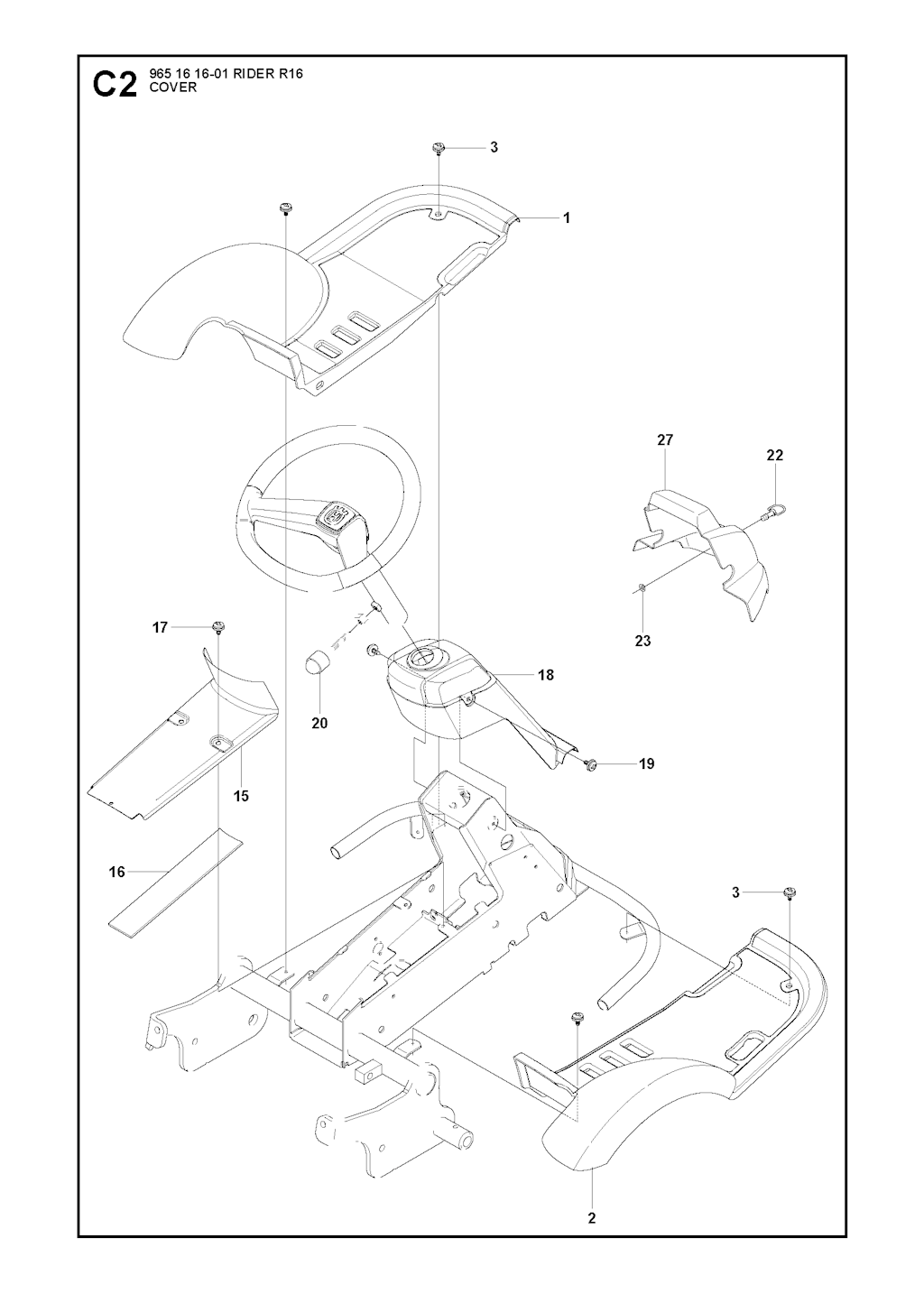 C2 965 16 16-01 RIDER R16
COVER

3
1
27
22
23
17
18
20
19
15
16
3
2