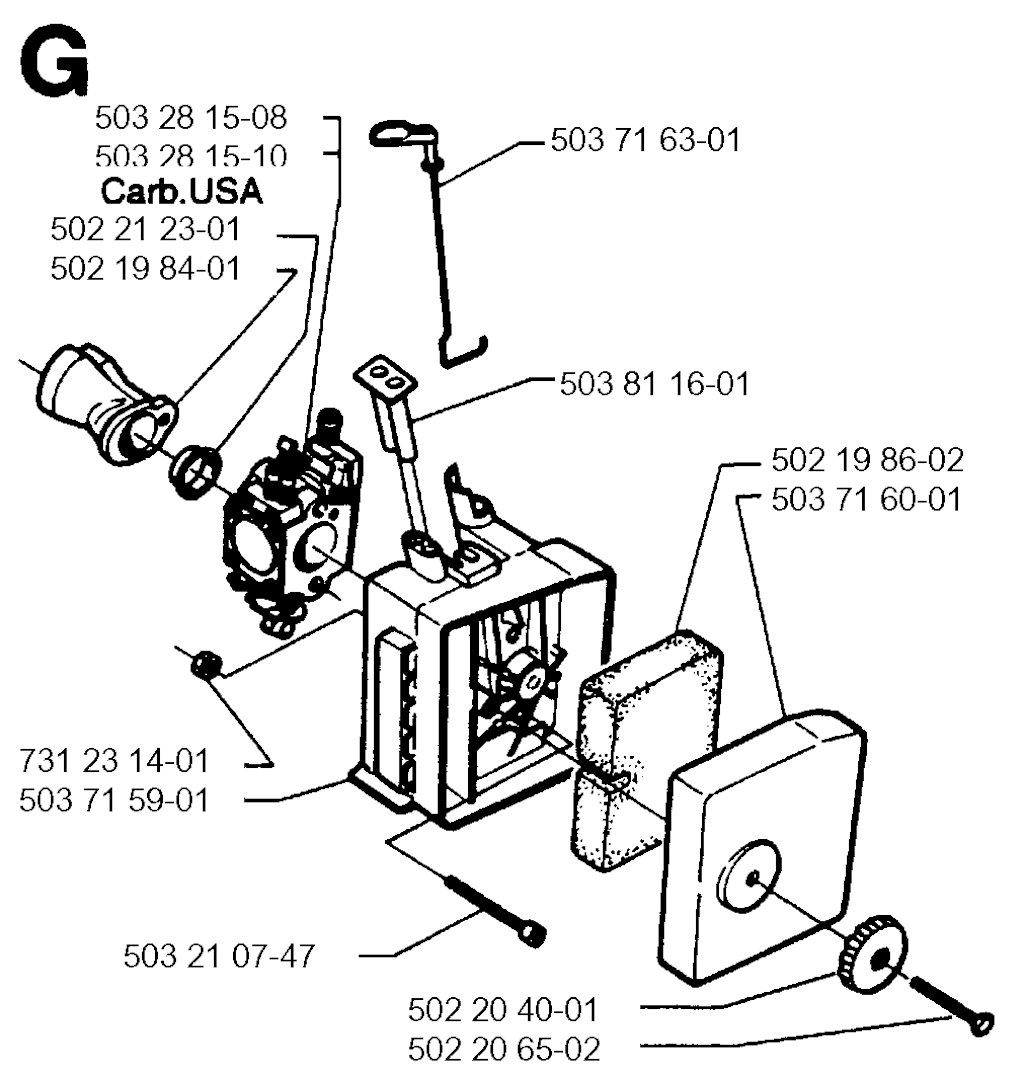 G

503 28 15-08
503 28 15-10
Carb.USA
502 21 23-01
502 19 84-01

503 71 63-01

503 81 16-01

502 19 86-02
503 71 60-01

731 23 14-01
503 71 59-01

503 21 07-47

502 20 40-01
502 20 65-02