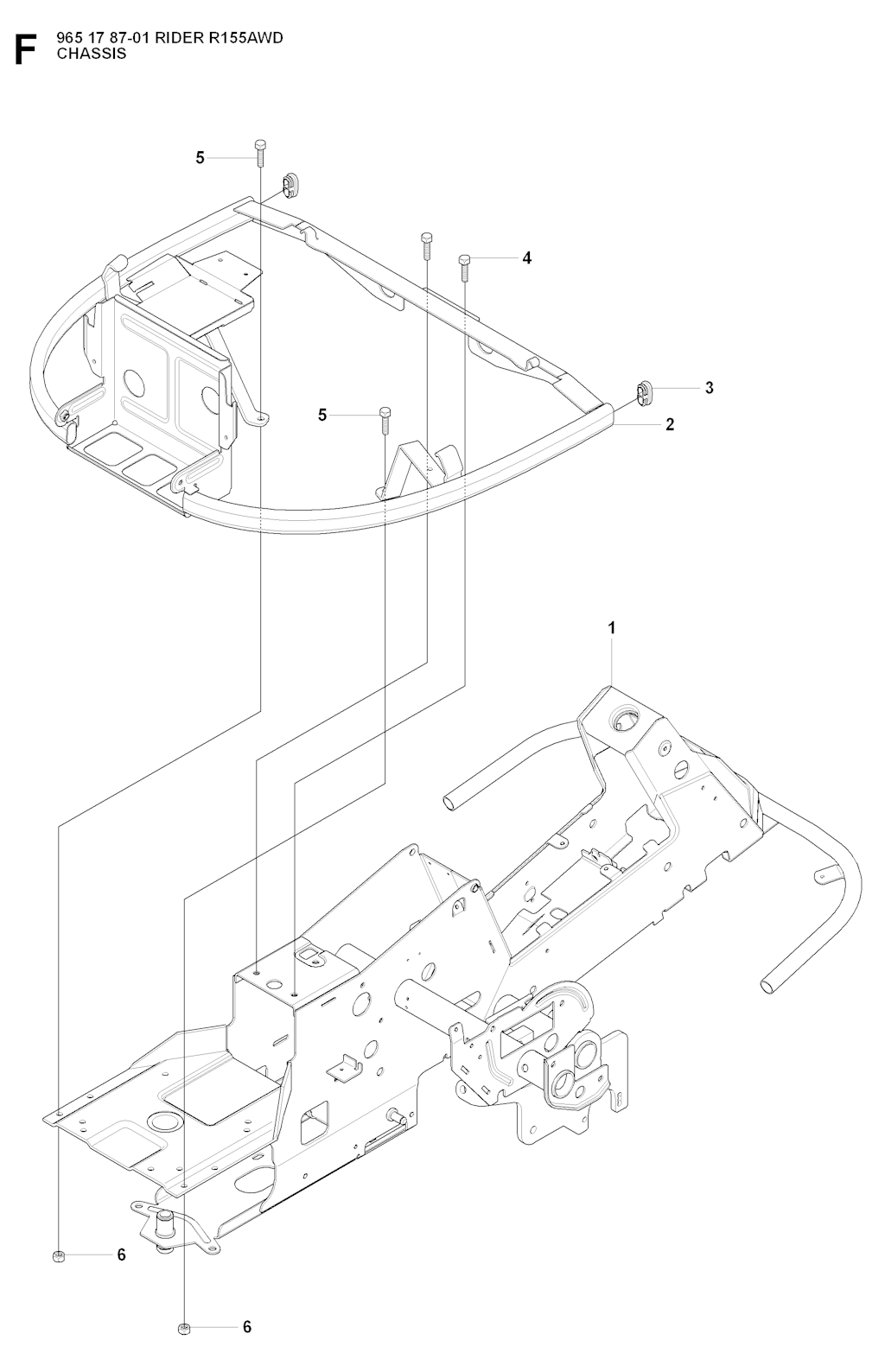 F
965 17 87-01 RIDER R155AWD
CHASSIS

5
4
3
5
2
1
6
6