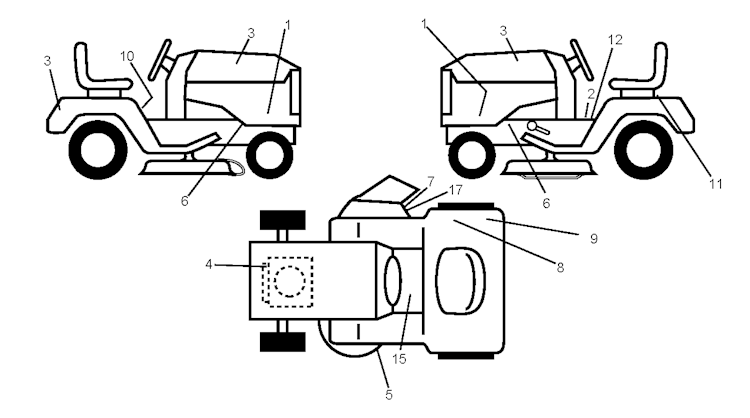 3
10
3
1
6
1
3
12
2
6
11
7
17
9
8
4
15
5