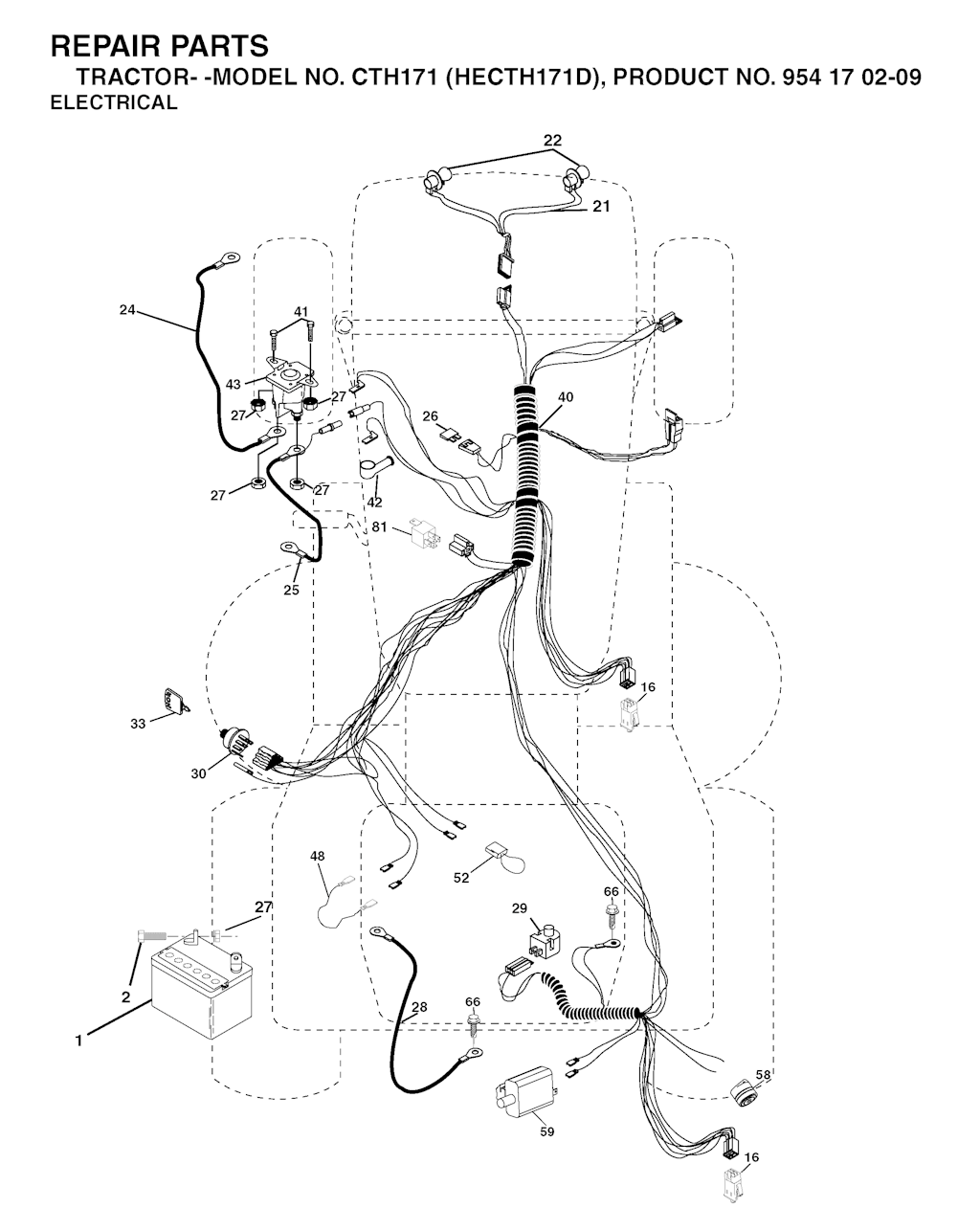 REPAIR PARTS
TRACTOR- -MODEL NO. CTH171 (HECTH171D), PRODUCT NO. 954 17 02-09
ELECTRICAL

22
21
24
41
43
27
27
26
40
27
27
42
81
25
16
33
30
48
52
27
29
66
2
1
28
66
58
59
16