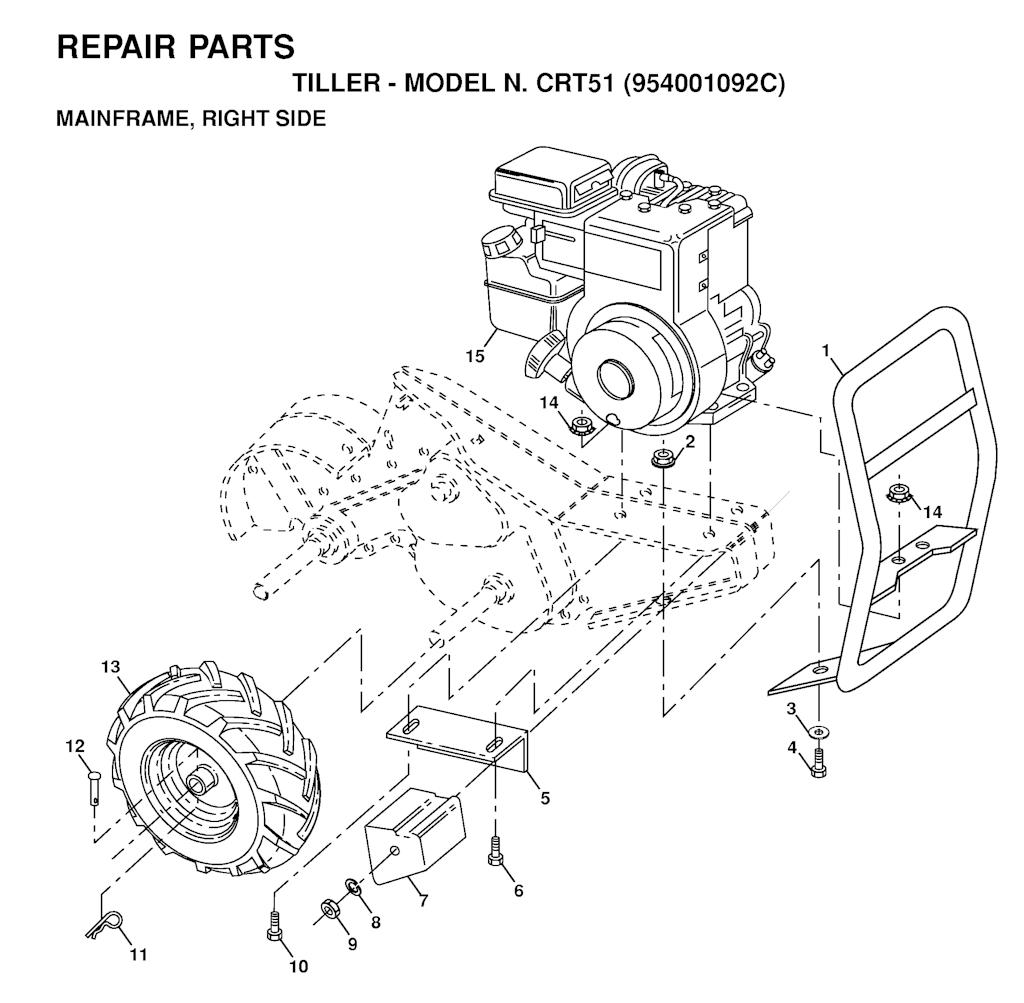 REPAIR PARTS

TILLER - MODEL N. CRT51 (954001092C)

MAINFRAME, RIGHT SIDE

15
1
14
2
14
13
12
3
4
5
6
7
8
9
10
11