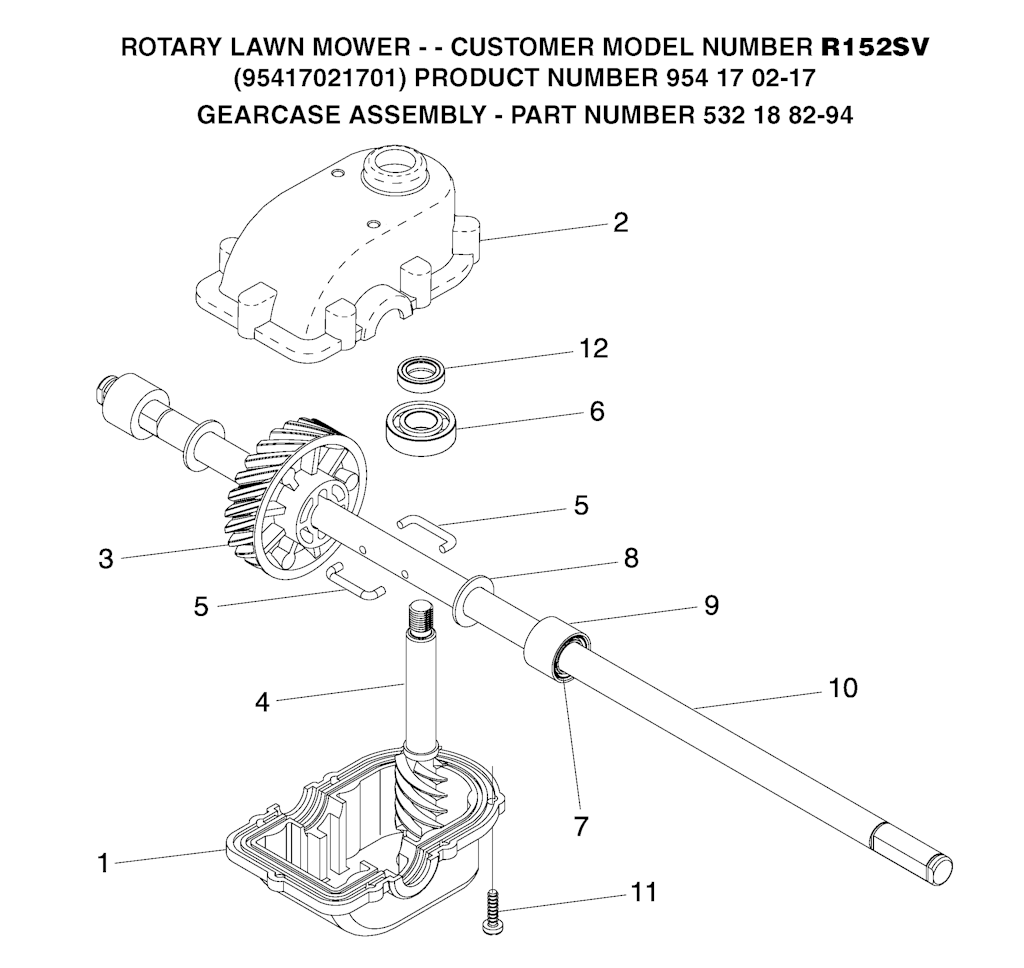 ROTARY LAWN MOWER - - CUSTOMER MODEL NUMBER R152SV
(95417021701) PRODUCT NUMBER 954 17 02-17
GEARCASE ASSEMBLY - PART NUMBER 532 18 82-94

2
12
6
5
3
8
5
9
4
10
7
1
11