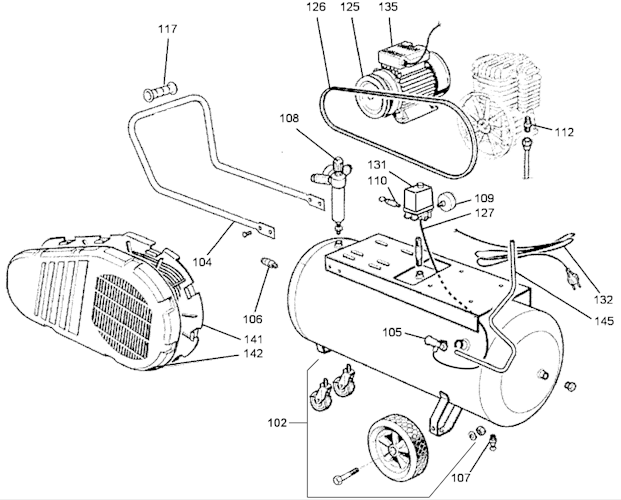 126 125 135
117
108
112
131
110
109
127
104
106
132
145
141
142
105
102
107