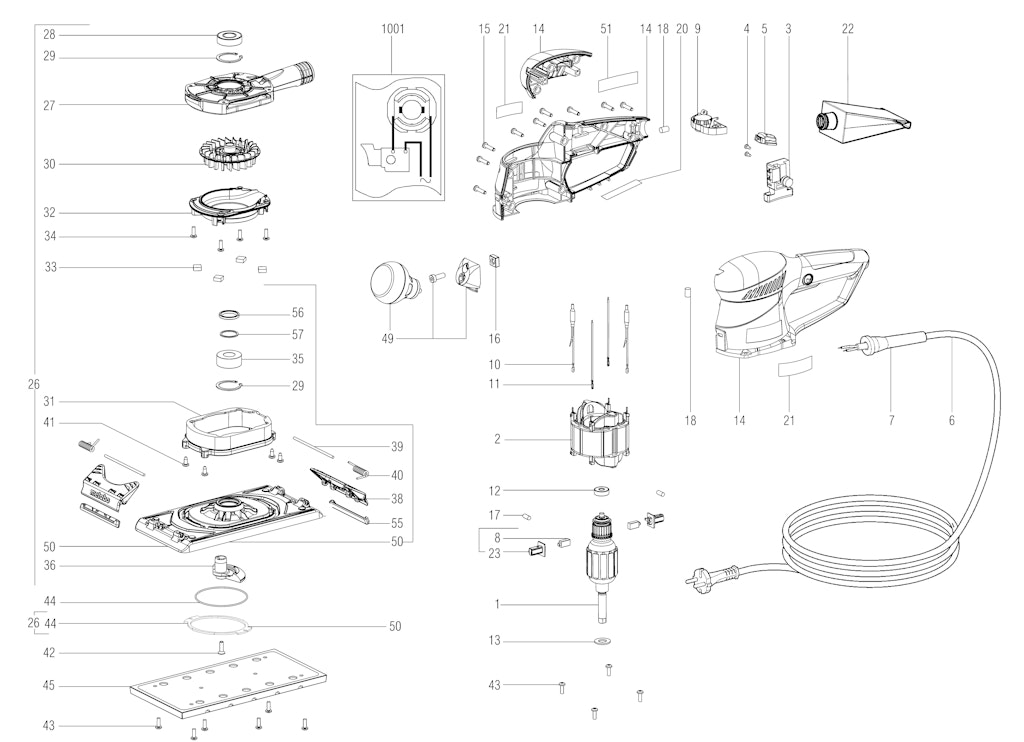 28
29
27
30
32
34
33
56
57
35
29
26
31
41
39
40
38
55
50
50
36
44
26
44
50
42
45
43
1001
15
21
14
51
14
18
20
9
4
5
3
22
49
16
10
11
2
12
17
8
23
1
13
43
18
14
21
7
6