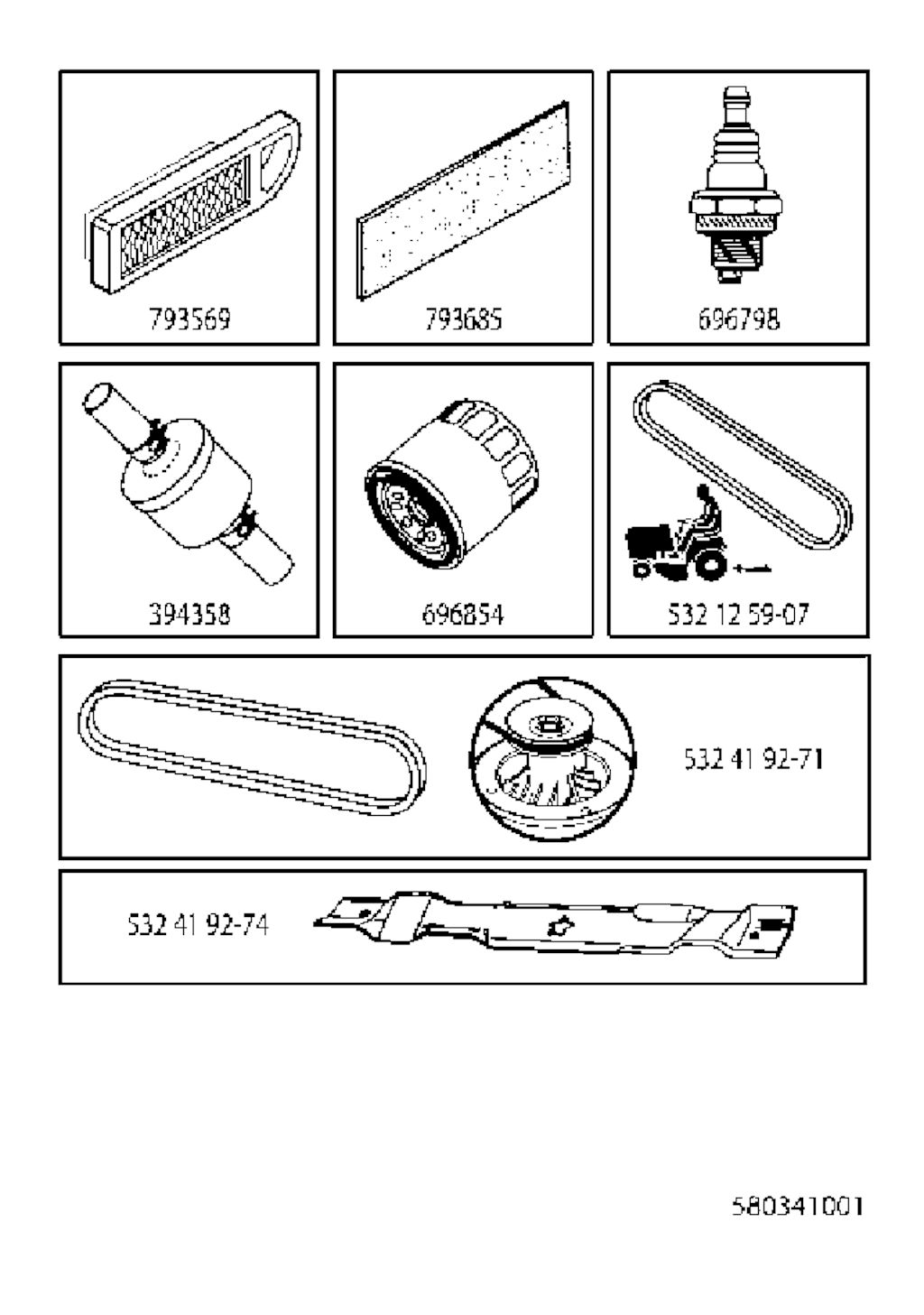 793569

793685

696798

394358

696854

532 12 59-07

532 41 92-71

532 41 92-74

580341001