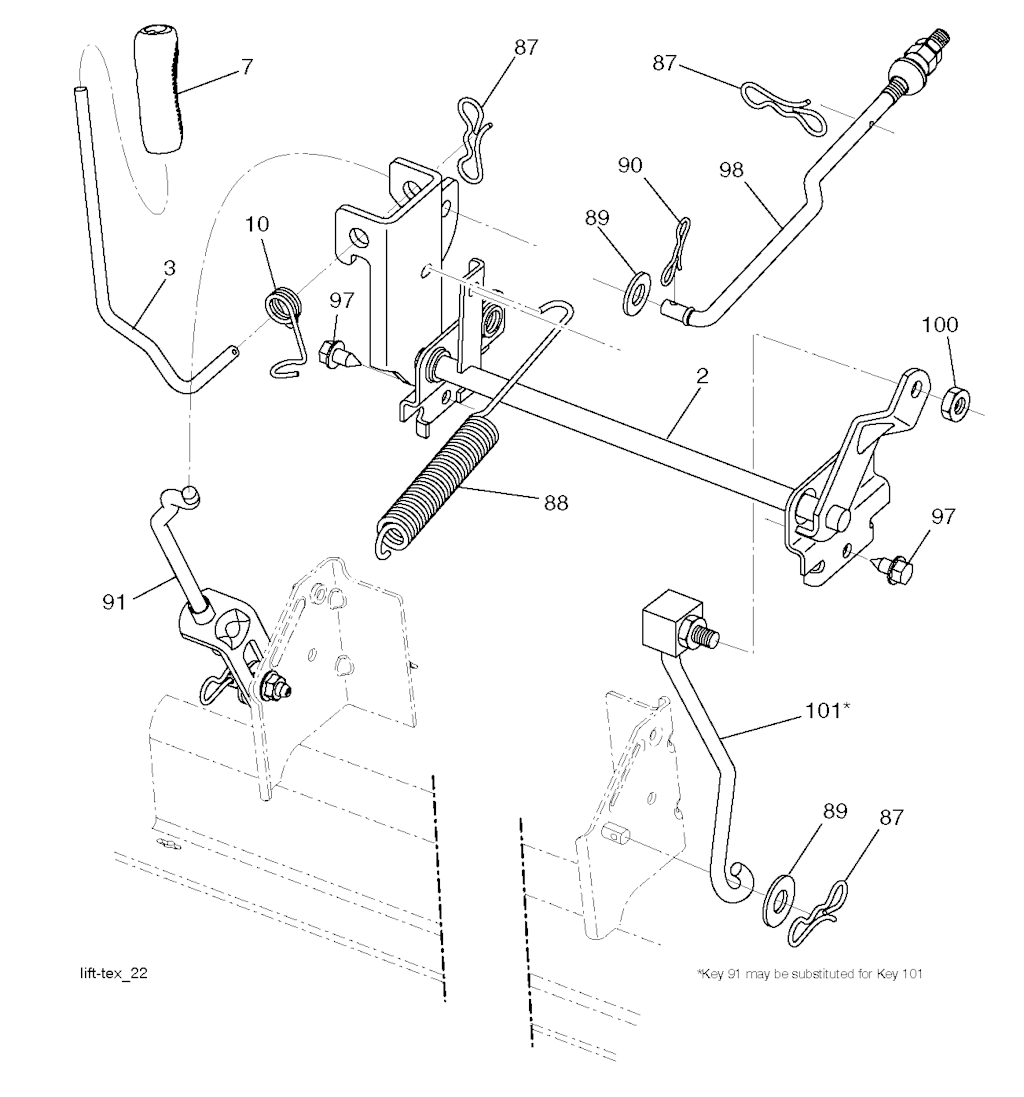 7
87
87
90
98
10
89
3
97
100
2
88
97
91
101*
89
87
lift-tex_22
*Key 91 may be substituted for Key 101