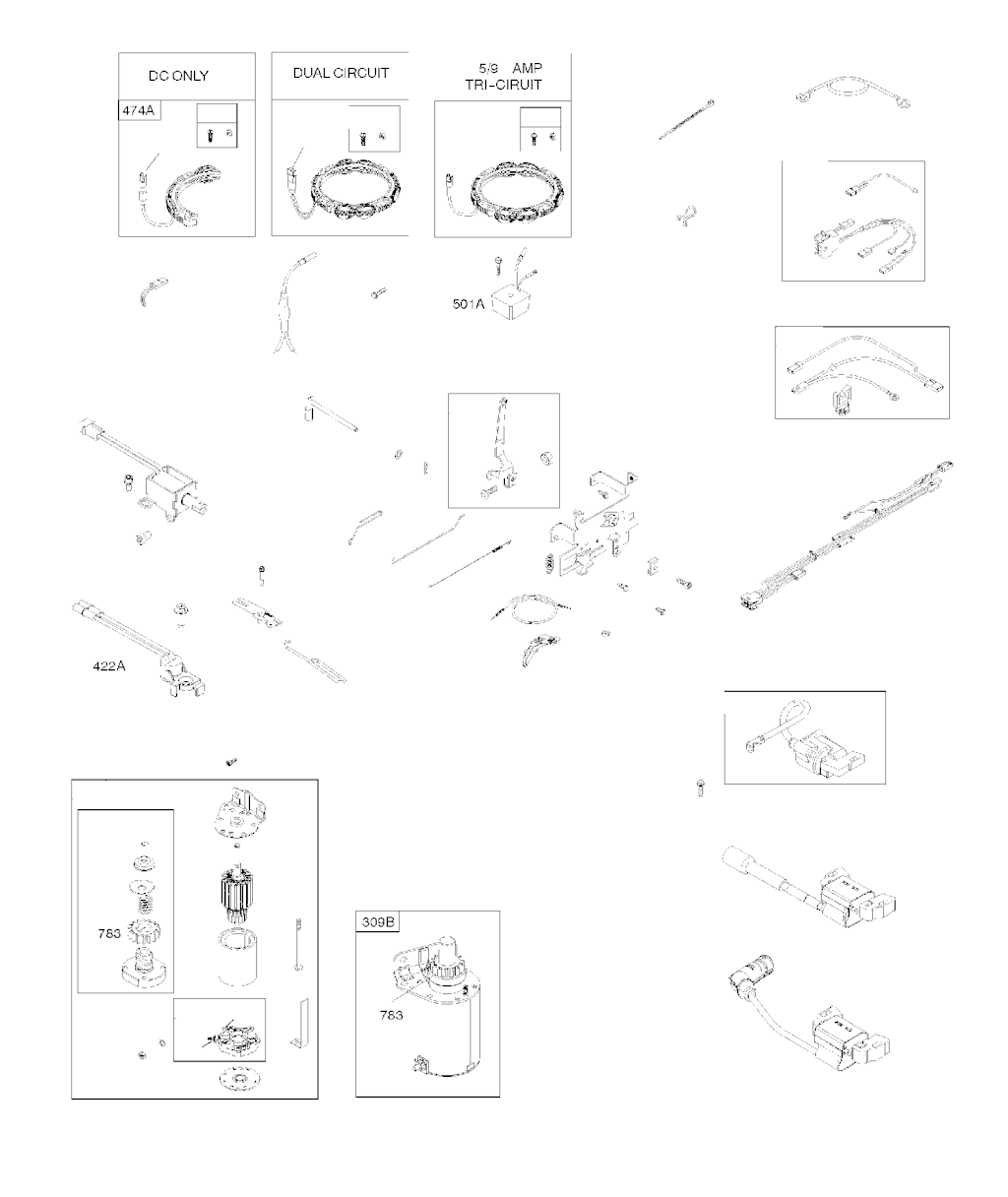 DC ONLY

474A

DUAL CIRCUIT

5/9 AMP
TRI-CIRUIT

501A

422A

783

309B

783