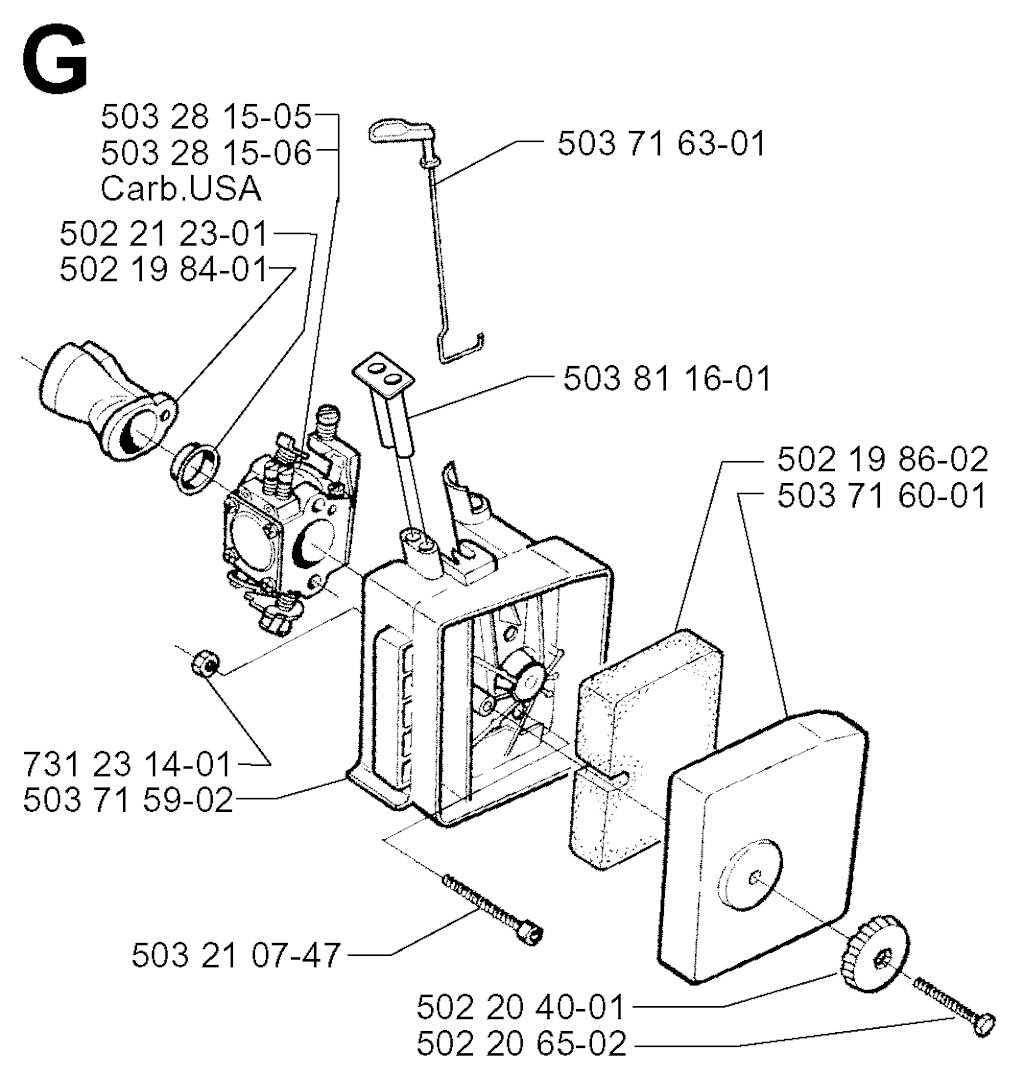 G

503 28 15-05
503 28 15-06
Carb.USA
502 21 23-01
502 19 84-01

503 71 63-01

503 81 16-01

502 19 86-02
503 71 60-01

731 23 14-01
503 71 59-02

503 21 07-47

502 20 40-01
502 20 65-02