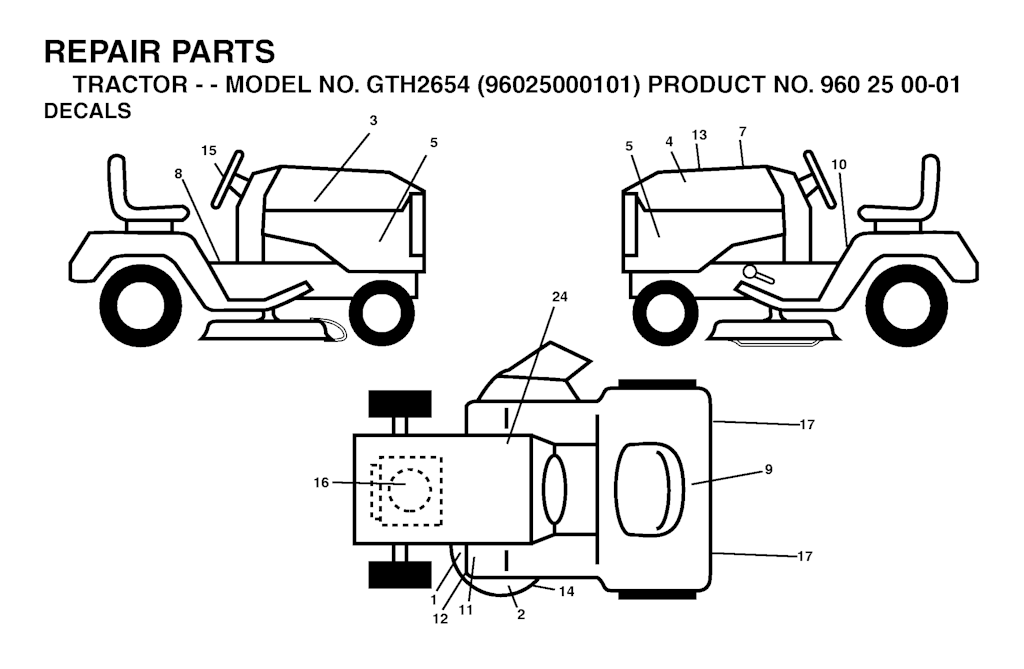 REPAIR PARTS
TRACTOR - - MODEL NO. GTH2654 (96025000101) PRODUCT NO. 960 25 00-01
DECALS

3
5
15
8
5
4
13
7
10
24
17
9
16
17
1
12
11
2
14