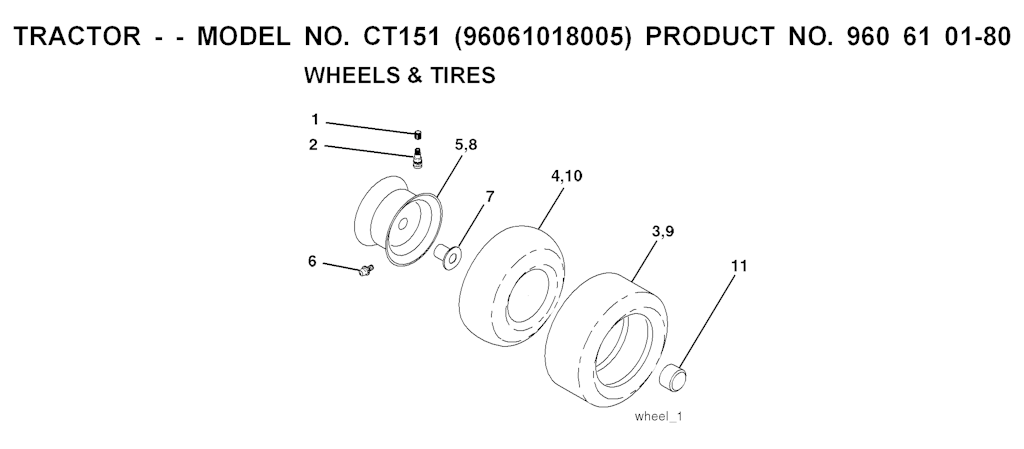 TRACTOR - - MODEL NO. CT151 (96061018005) PRODUCT NO. 960 61 01-80
WHEELS & TIRES

1
2
5,8
4,10
7
3,9
6
11
wheel_1