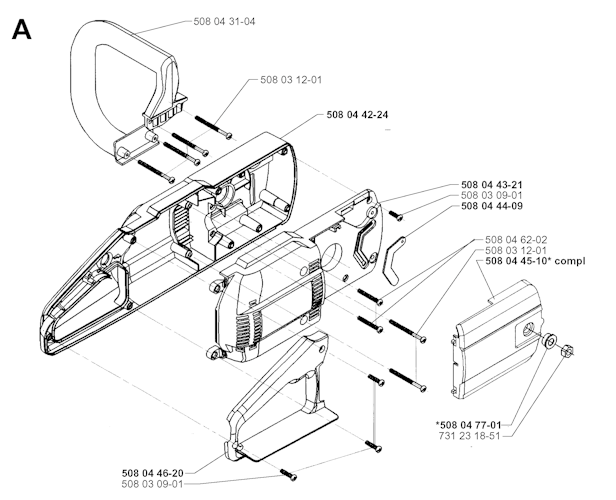 A

508 04 31-04

508 03 12-01

508 04 42-24

508 04 43-21
508 03 09-01
508 04 44-09

508 04 62-02
508 03 12-01
508 04 45-10* compl

*508 04 77-01
731 23 18-51

508 04 46-20
508 03 09-01