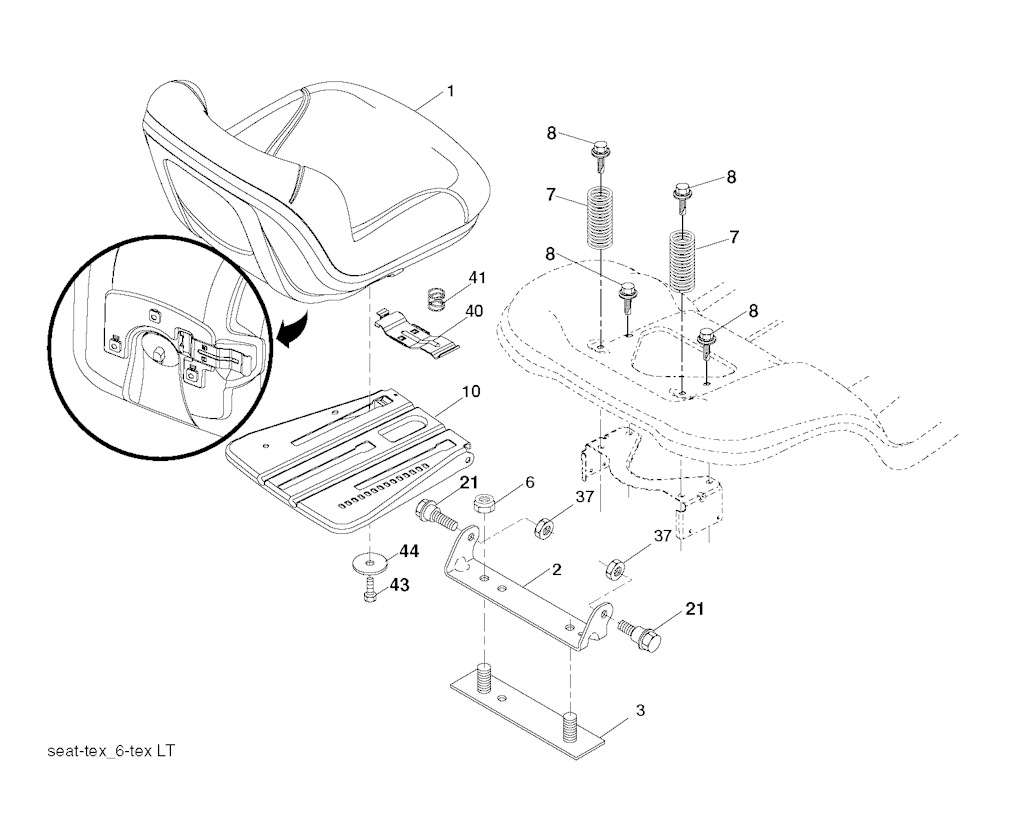 1
8
8
7
7
8
8
41
40
10
21
6
37
37
44
43
2
21
3
seat-tex_6-tex LT