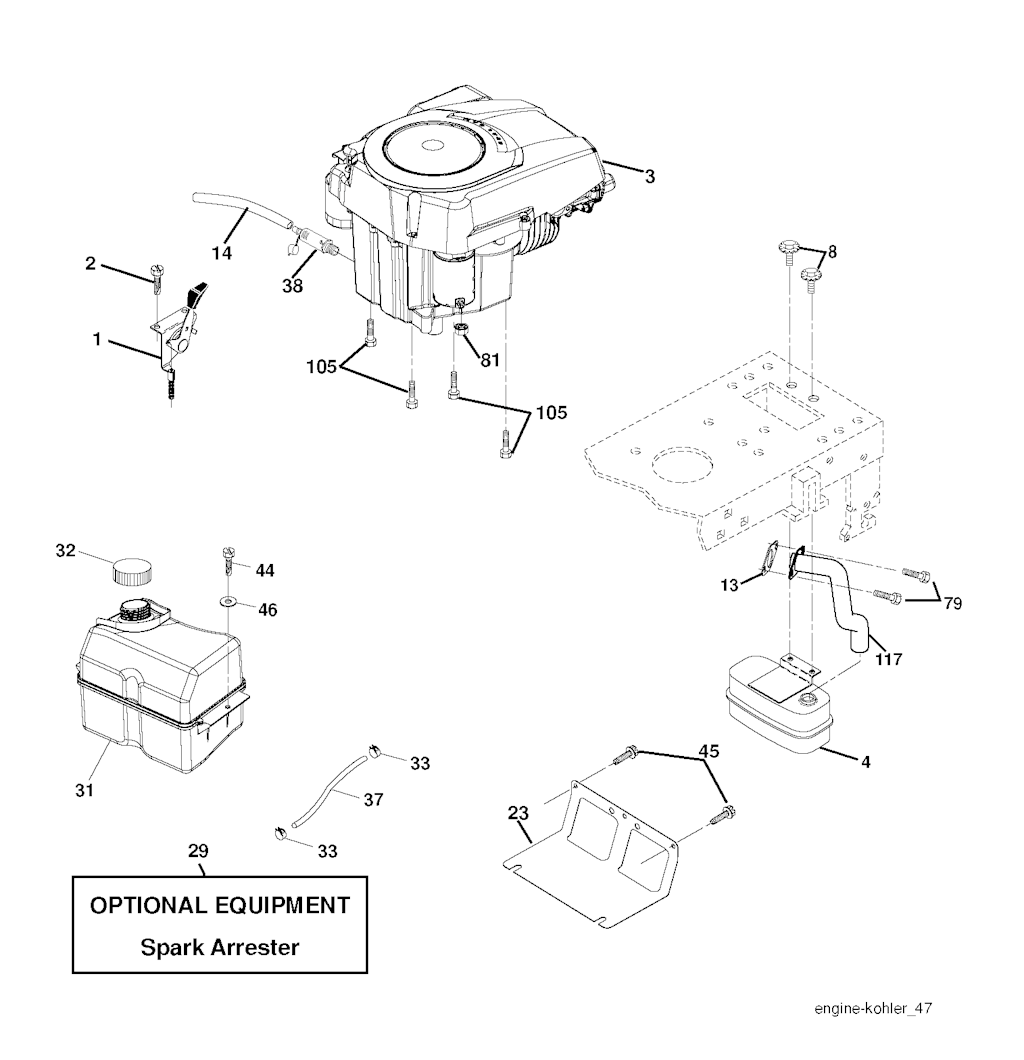 3
14
2
38
8
1
105
81
105
32
44
46
13
79
117
31
33
37
45
4
23
33
29
OPTIONAL EQUIPMENT
Spark Arrester
engine-kohler_47