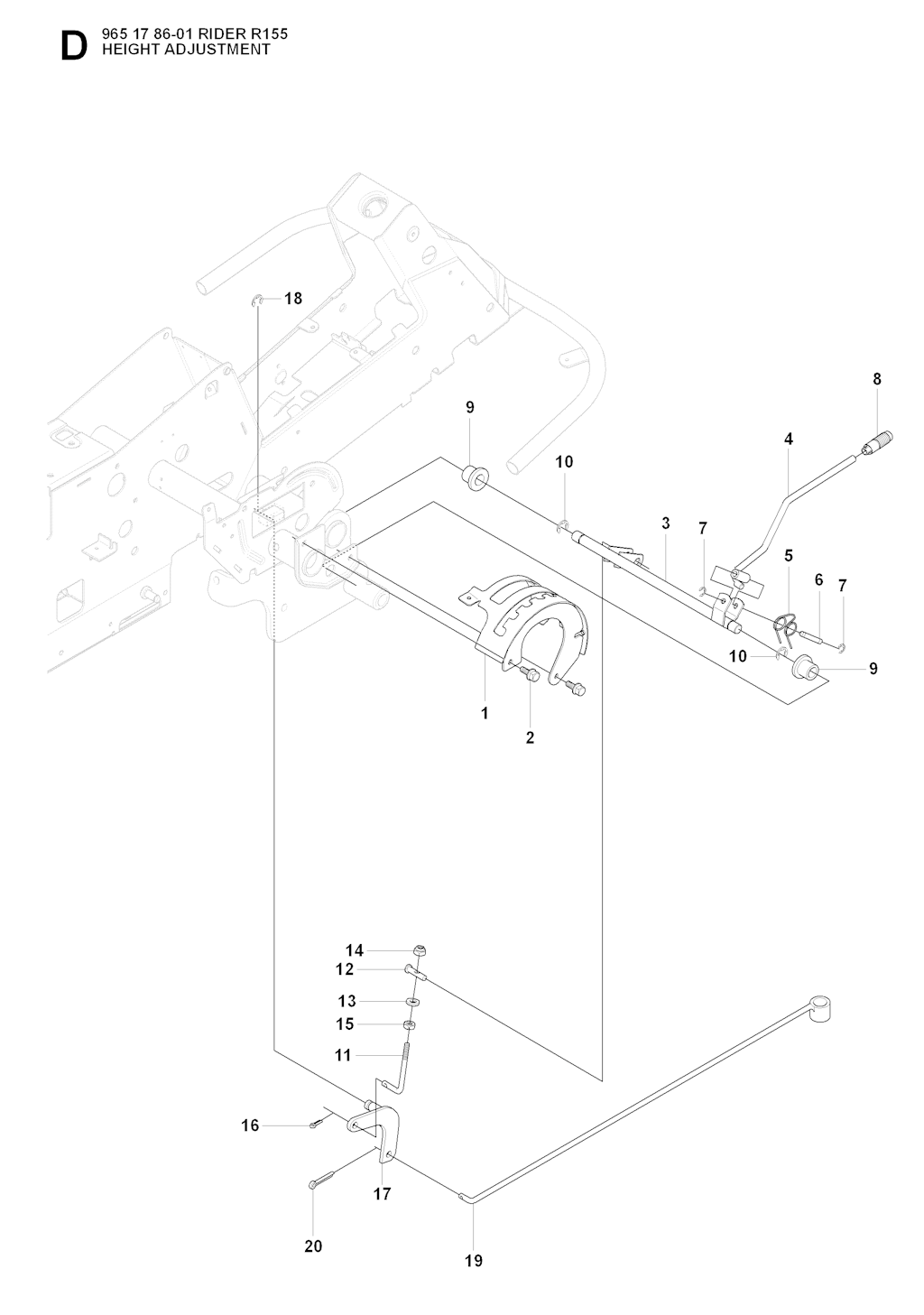 D
965 17 86-01 RIDER R155
HEIGHT ADJUSTMENT

18
8
9
4
10
3
7
5
6
7
10
9
1
2
14
12
13
15
11
16
17
20
19