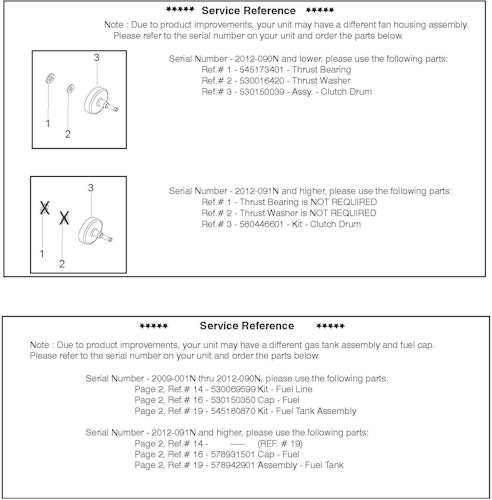 ***** Service Reference *****

Note : Due to product improvements, your unit may have a different fan housing assembly. Please refer to the serial number on your unit and order the parts below.

3

1

2

Serial Number - 2012-090N and lower, please use the following parts:
Ref.# 1 - 545173401 - Thrust Bearing
Ref.# 2 - 530016420 - Thrust Washer
Ref.# 3 - 530150039 - Assy. - Clutch Drum

3

1

2

Serial Number - 2012-091N and higher, please use the following parts:
Ref.# 1 - Thrust Bearing is NOT REQUIRED
Ref.# 2 - Thrust Washer is NOT REQUIRED
Ref.# 3 - 580446601 - Kit - Clutch Drum

***** Service Reference *****

Note : Due to product improvements, your unit may have a different gas tank assembly and fuel cap. Please refer to the serial number on your unit and order the parts below.

Serial Number - 2009-001N thru 2012-090N, please use the following parts:
Page 2, Ref.# 14 - 530069599 Kit - Fuel Line
Page 2, Ref.# 16 - 530150350 Cap - Fuel
Page 2, Ref.# 19 - 545180870 Kit - Fuel Tank Assembly

Serial Number - 2012-091N and higher, please use the following parts:
Page 2, Ref.# 14 - ----- (REF. # 19)
Page 2, Ref.# 16 - 578931501 Cap - Fuel
Page 2, Ref.# 19 - 578942901 Assembly - Fuel Tank