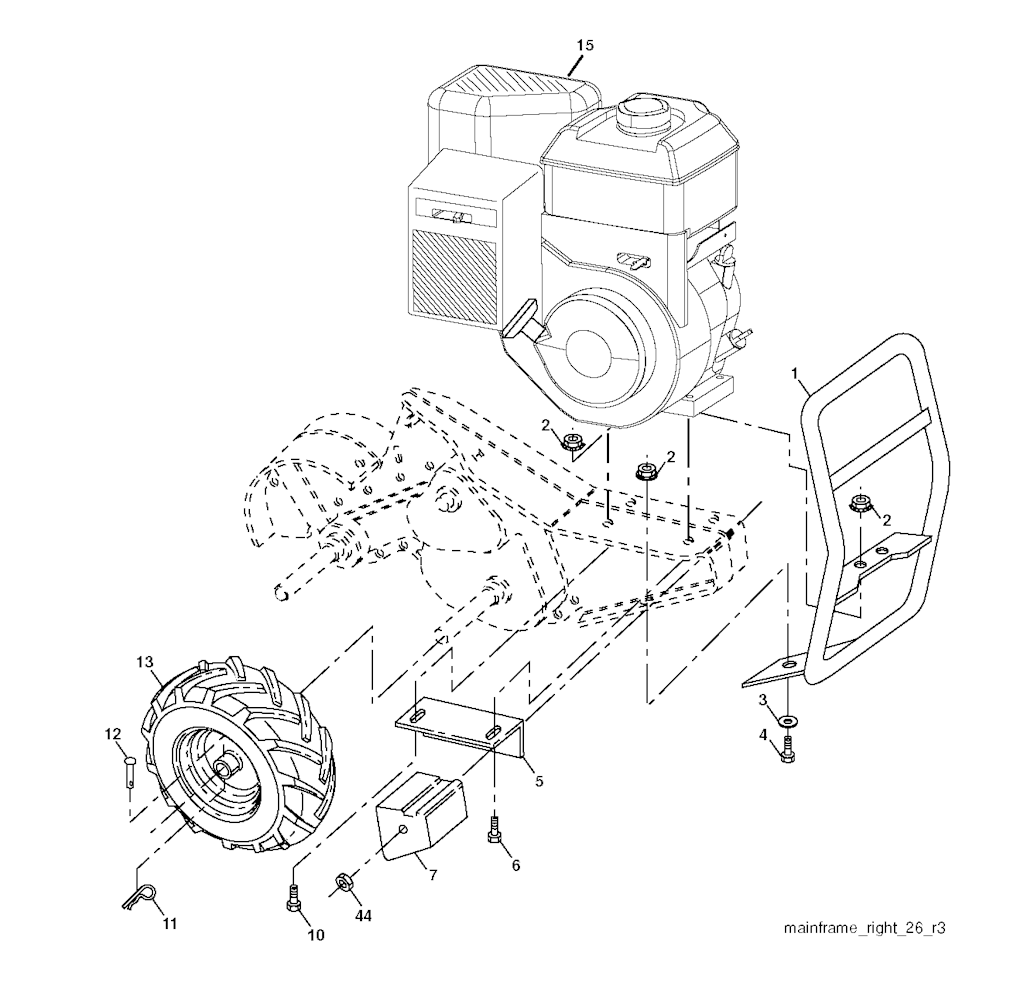 15

1

2

2

2

13

12

3

4

5

6

7

11

10

44

mainframe_right_26_r3