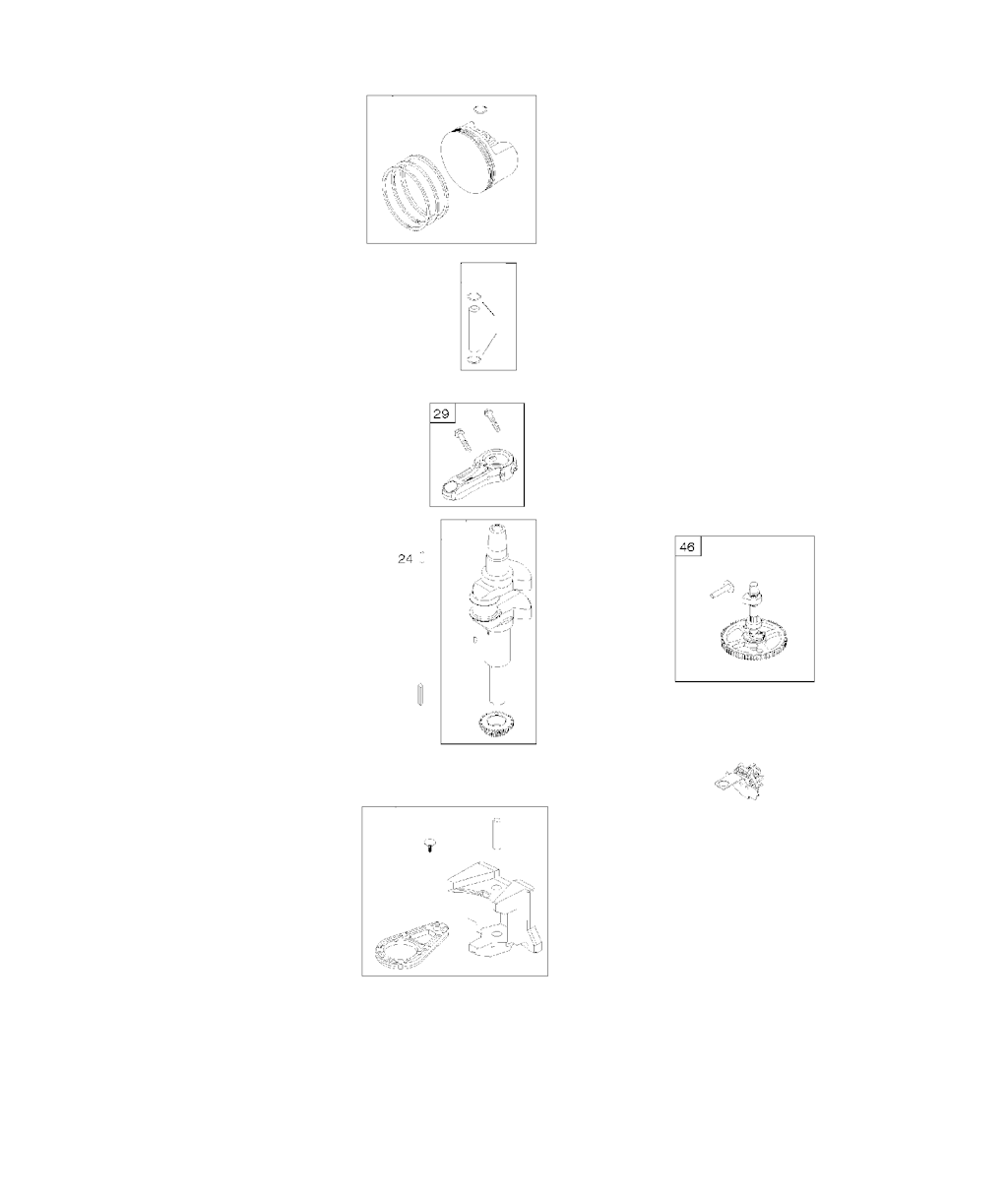 29

24

46