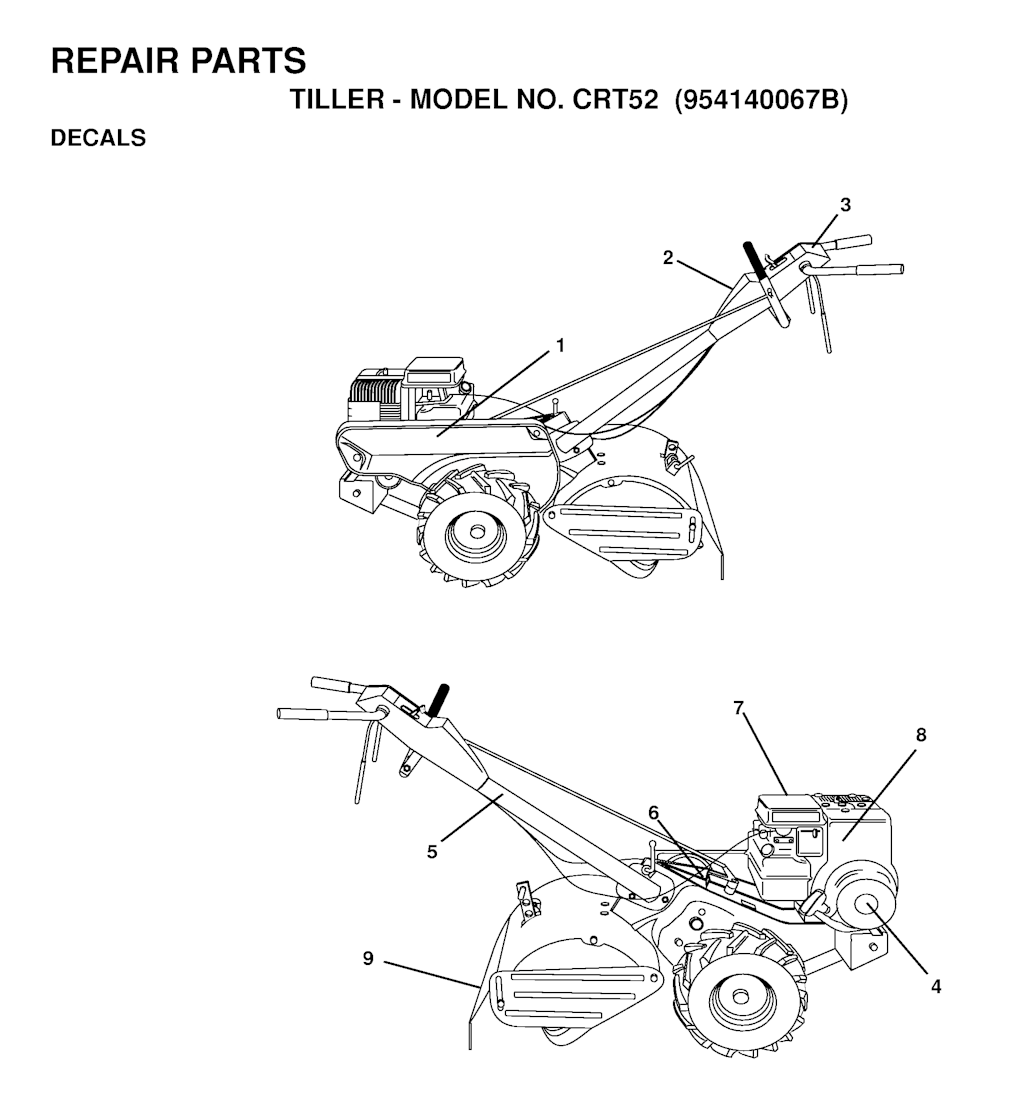 REPAIR PARTS

TILLER - MODEL NO. CRT52 (954140067B)

DECALS

3
2
1
7
8
6
5
9
4