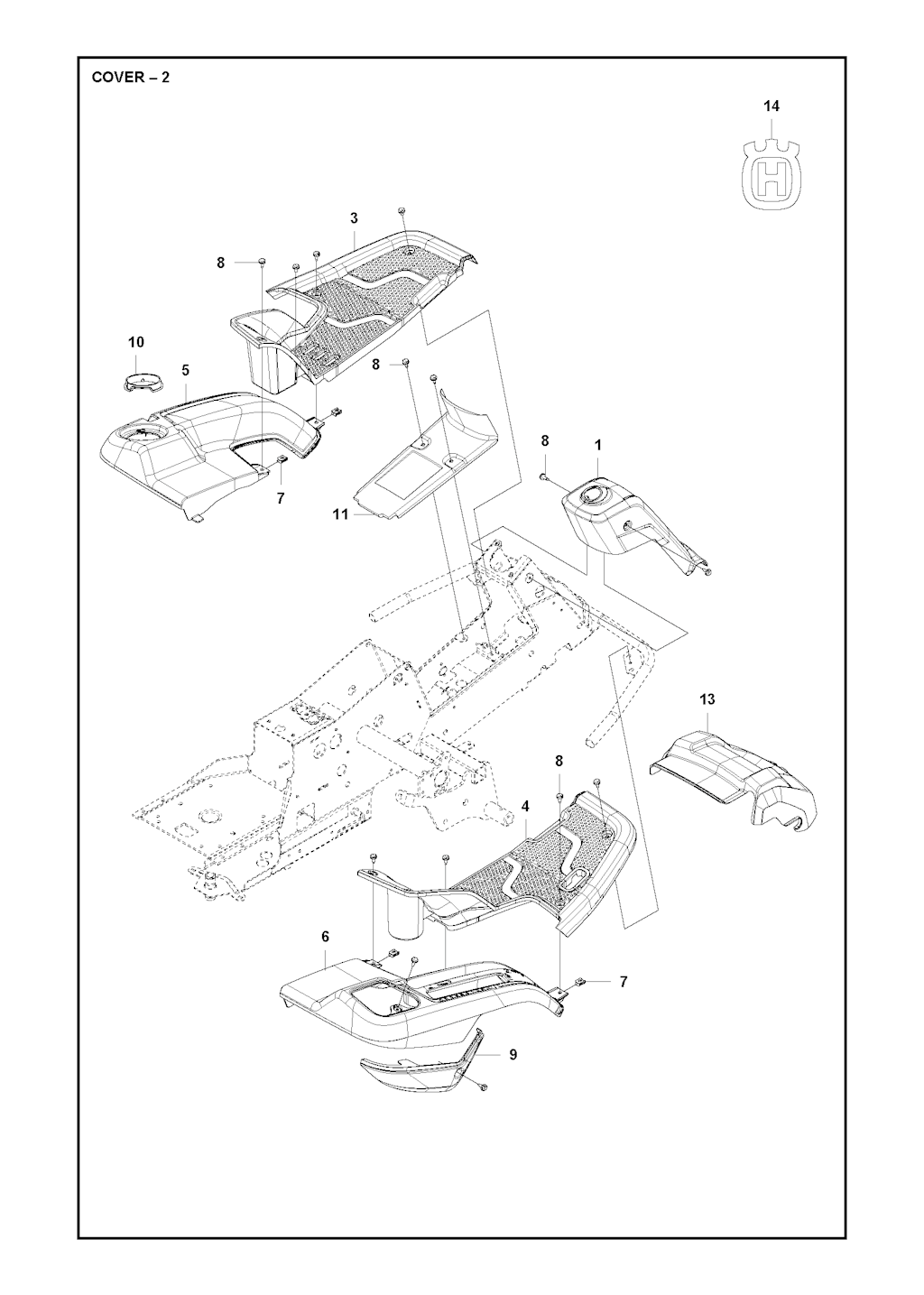 COVER – 2

14

3

8

10

5

8

8

1

7

11

13

8

4

6

7

9