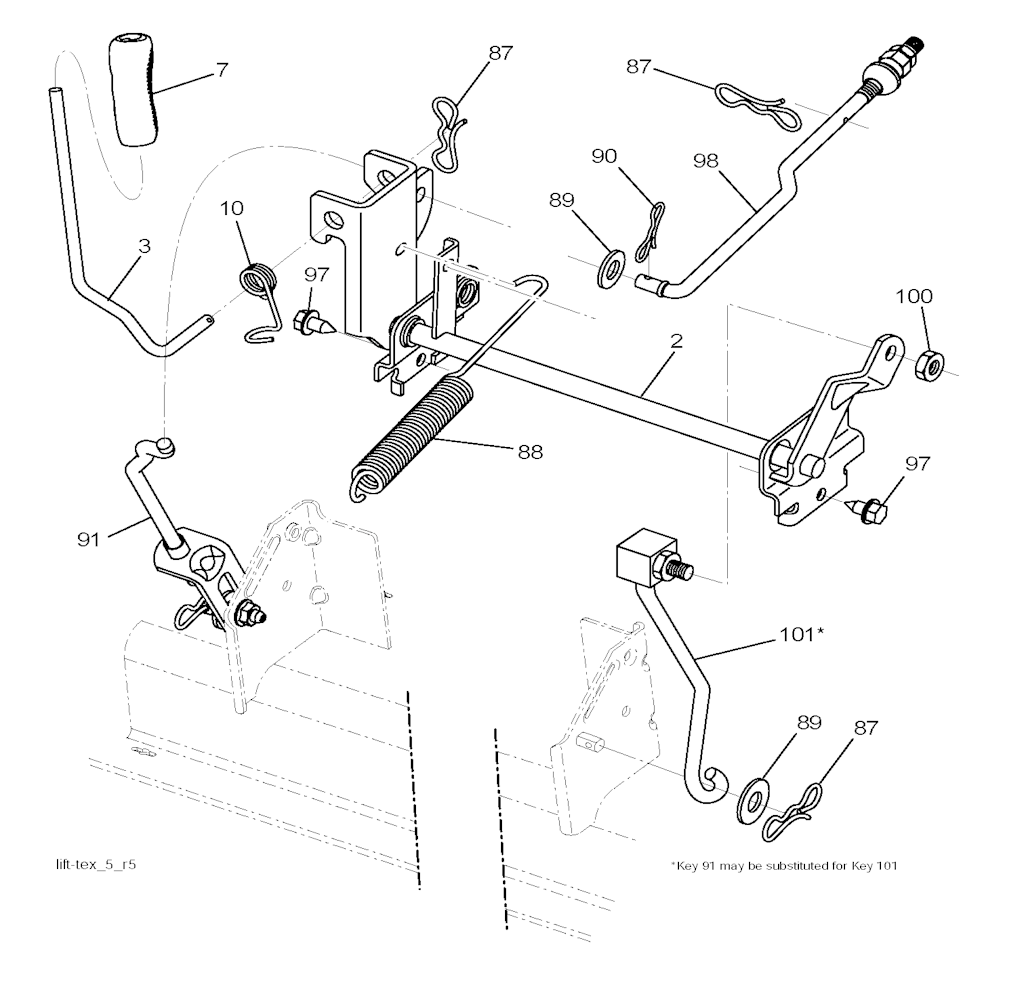 7

87

87

90

98

89

10

3

97

100

2

88

97

91

101*

89

87

lift-tex_5_r5

*Key 91 may be substituted for Key 101