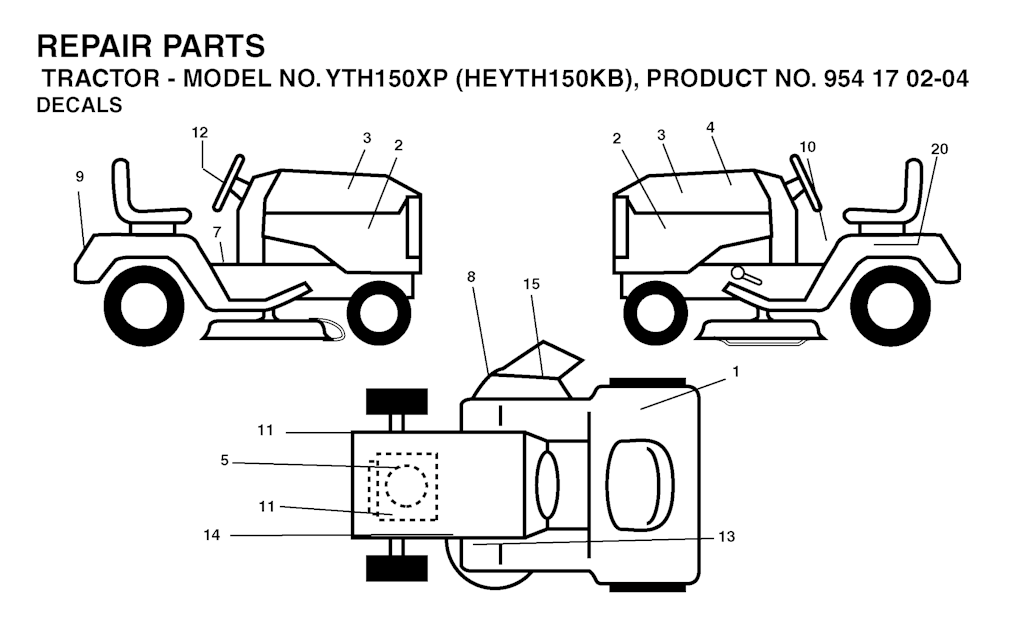 REPAIR PARTS
TRACTOR - MODEL NO. YTH150XP (HEYTH150KB), PRODUCT NO. 954 17 02-04
DECALS

12
3
2
9
7
2
3
4
10
20
8
15
1
11
5
11
14
13