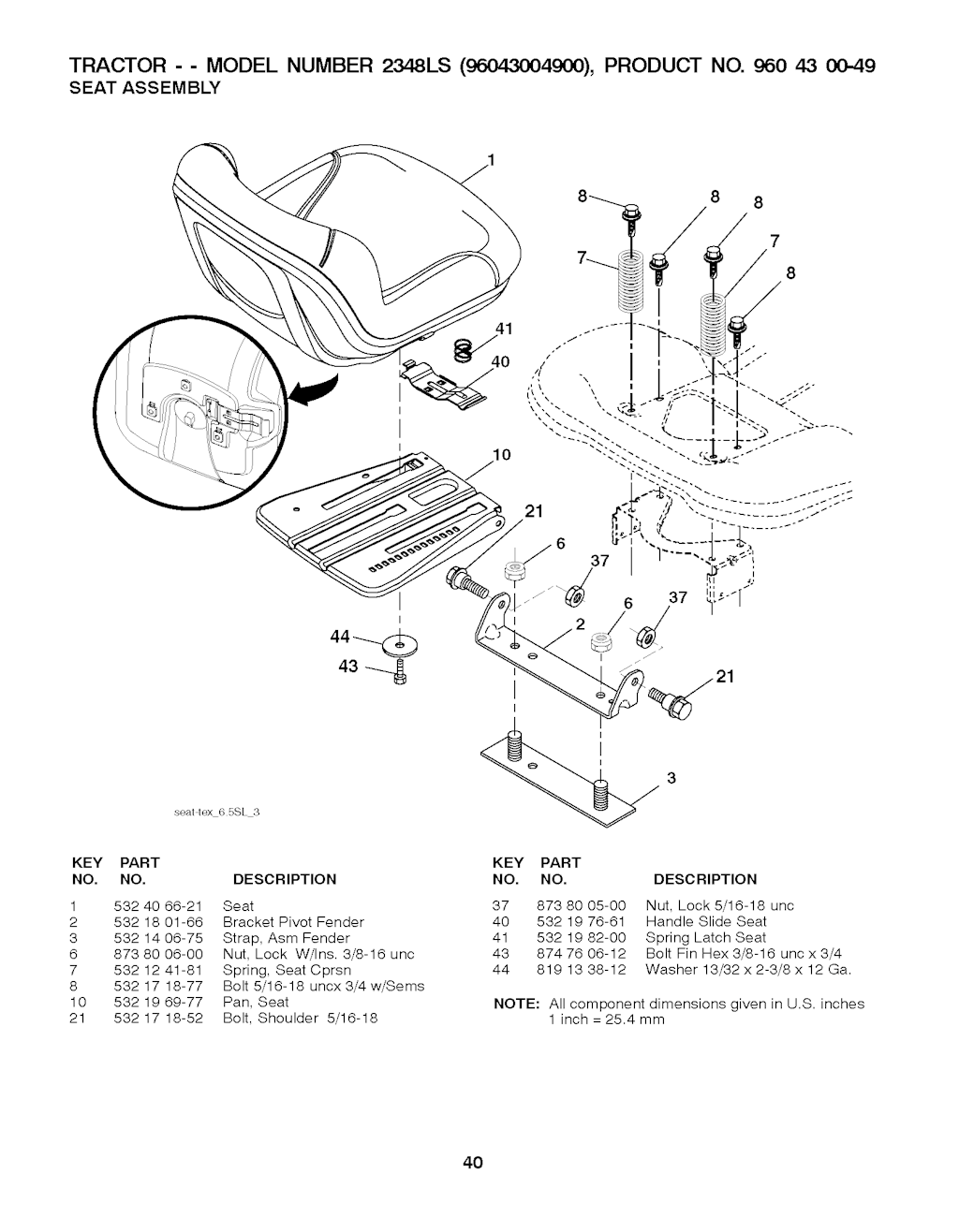 TRACTOR - - MODEL NUMBER 2348LS (96043004900), PRODUCT NO. 960 43 00-49
SEAT ASSEMBLY

1
8
8
8
7
7
8
41
40
10
21
6
37
6
37
2
44
43
21
3

seat-tex_6.5SL_3

| KEY NO. | PART NO. | DESCRIPTION |
|---|---|---|
| 1 | 532 40 66-21 | Seat |
| 2 | 532 18 01-66 | Bracket Pivot Fender |
| 3 | 532 14 06-75 | Strap, Asm Fender |
| 6 | 873 80 06-00 | Nut, Lock W/Ins. 3/8-16 unc |
| 7 | 532 12 41-81 | Spring, Seat Cprsn |
| 8 | 532 17 18-77 | Bolt 5/16-18 uncx 3/4 w/Sems |
| 10 | 532 19 69-77 | Pan, Seat |
| 21 | 532 17 18-52 | Bolt, Shoulder 5/16-18 |

| KEY NO. | PART NO. | DESCRIPTION |
|---|---|---|
| 37 | 873 80 05-00 | Nut, Lock 5/16-18 unc |
| 40 | 532 19 76-61 | Handle Slide Seat |
| 41 | 532 19 82-00 | Spring Latch Seat |
| 43 | 874 76 06-12 | Bolt Fin Hex 3/8-16 unc x 3/4 |
| 44 | 819 13 38-12 | Washer 13/32 x 2-3/8 x 12 Ga. |

NOTE: All component dimensions given in U.S. inches
1 inch = 25.4 mm

40