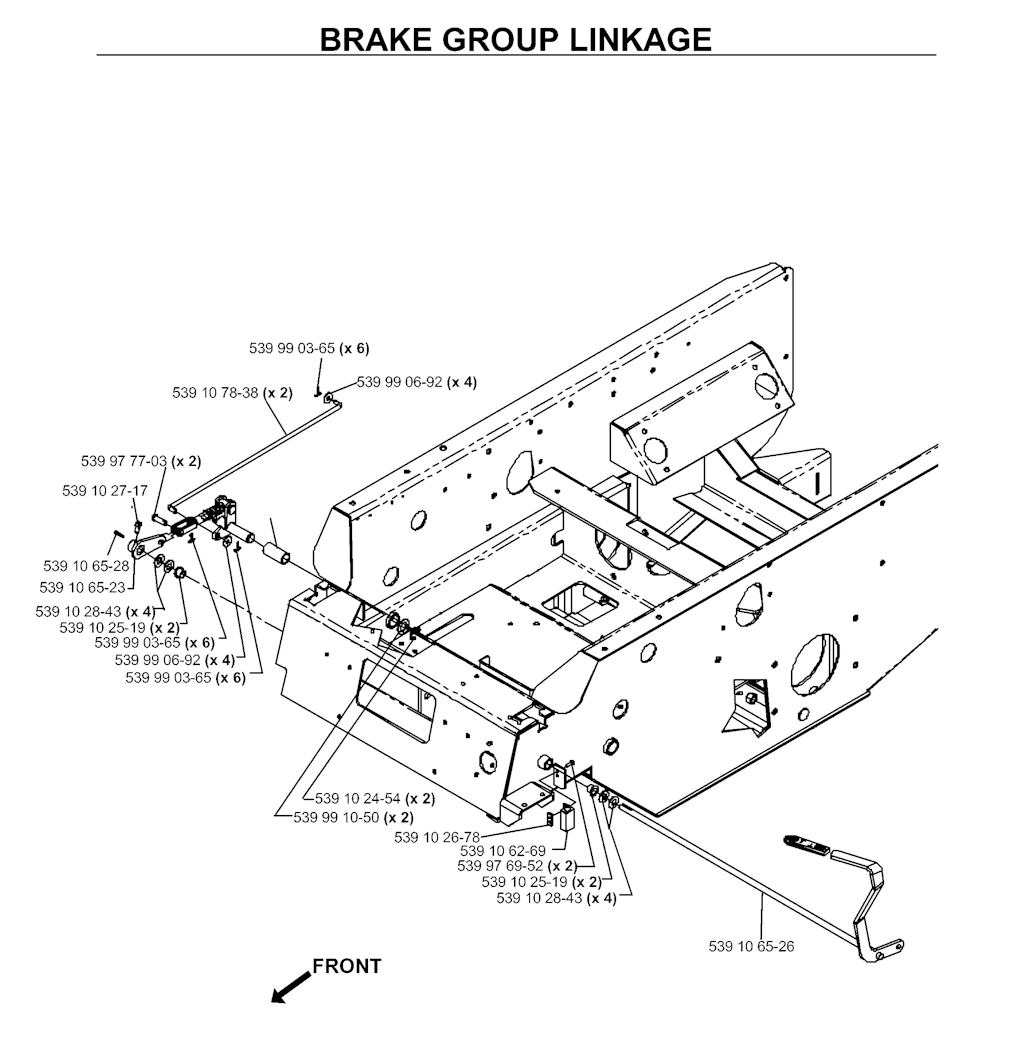 BRAKE GROUP LINKAGE

539 99 03-65 (x 6)
539 99 06-92 (x 4)
539 10 78-38 (x 2)
539 97 77-03 (x 2)
539 10 27-17
539 10 65-28
539 10 65-23
539 10 28-43 (x 4)
539 10 25-19 (x 2)
539 99 03-65 (x 6)
539 99 06-92 (x 4)
539 99 03-65 (x 6)
539 10 24-54 (x 2)
539 99 10-50 (x 2)
539 10 26-78
539 10 62-69
539 97 69-52 (x 2)
539 10 25-19 (x 2)
539 10 28-43 (x 4)
539 10 65-26
FRONT