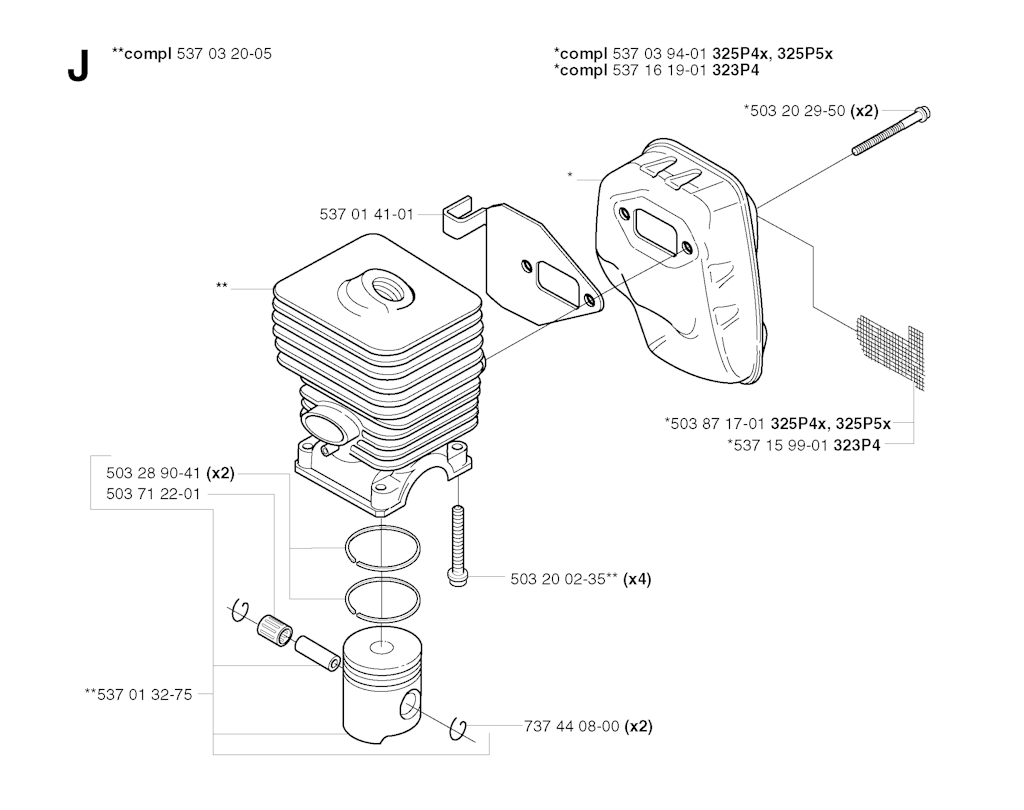 J

**compl 537 03 20-05

*compl 537 03 94-01 325P4x, 325P5x
*compl 537 16 19-01 323P4

*503 20 29-50 (x2)

*

537 01 41-01

**

*503 87 17-01 325P4x, 325P5x
*537 15 99-01 323P4

503 28 90-41 (x2)
503 71 22-01

503 20 02-35** (x4)

**537 01 32-75

737 44 08-00 (x2)