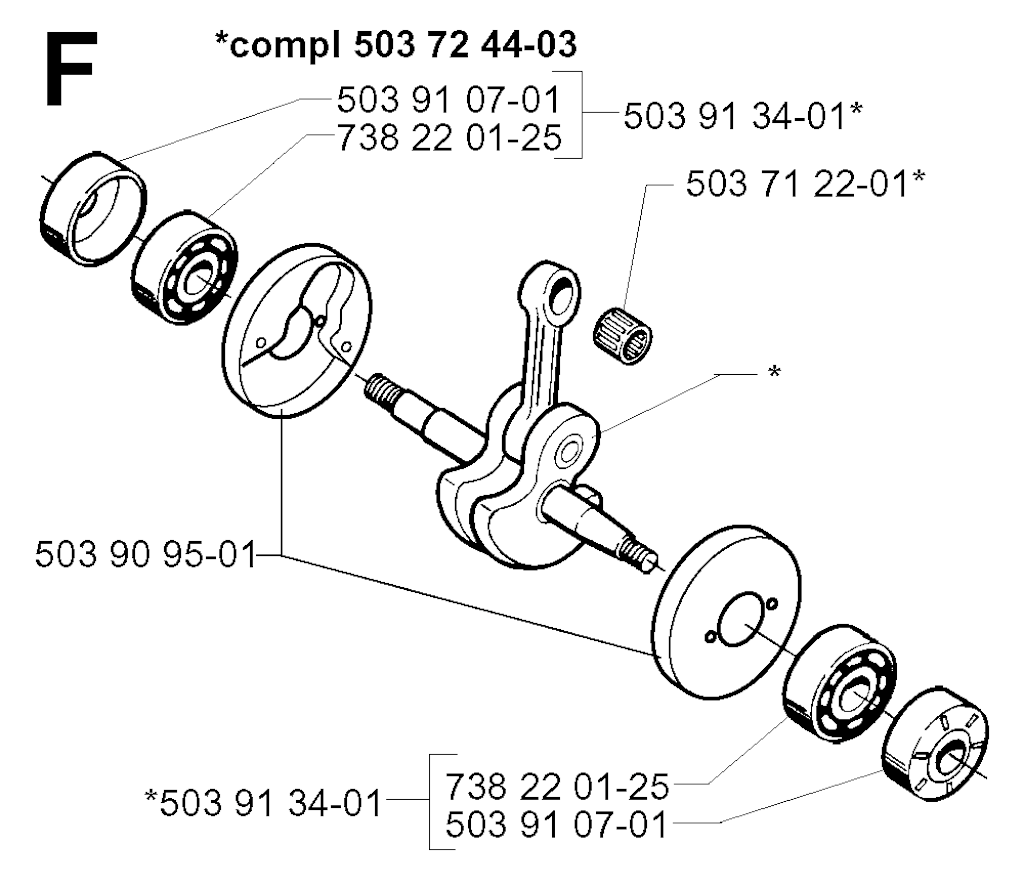 F

*compl 503 72 44-03

503 91 07-01
738 22 01-25
503 91 34-01*

503 71 22-01*

*

503 90 95-01

*503 91 34-01
738 22 01-25
503 91 07-01