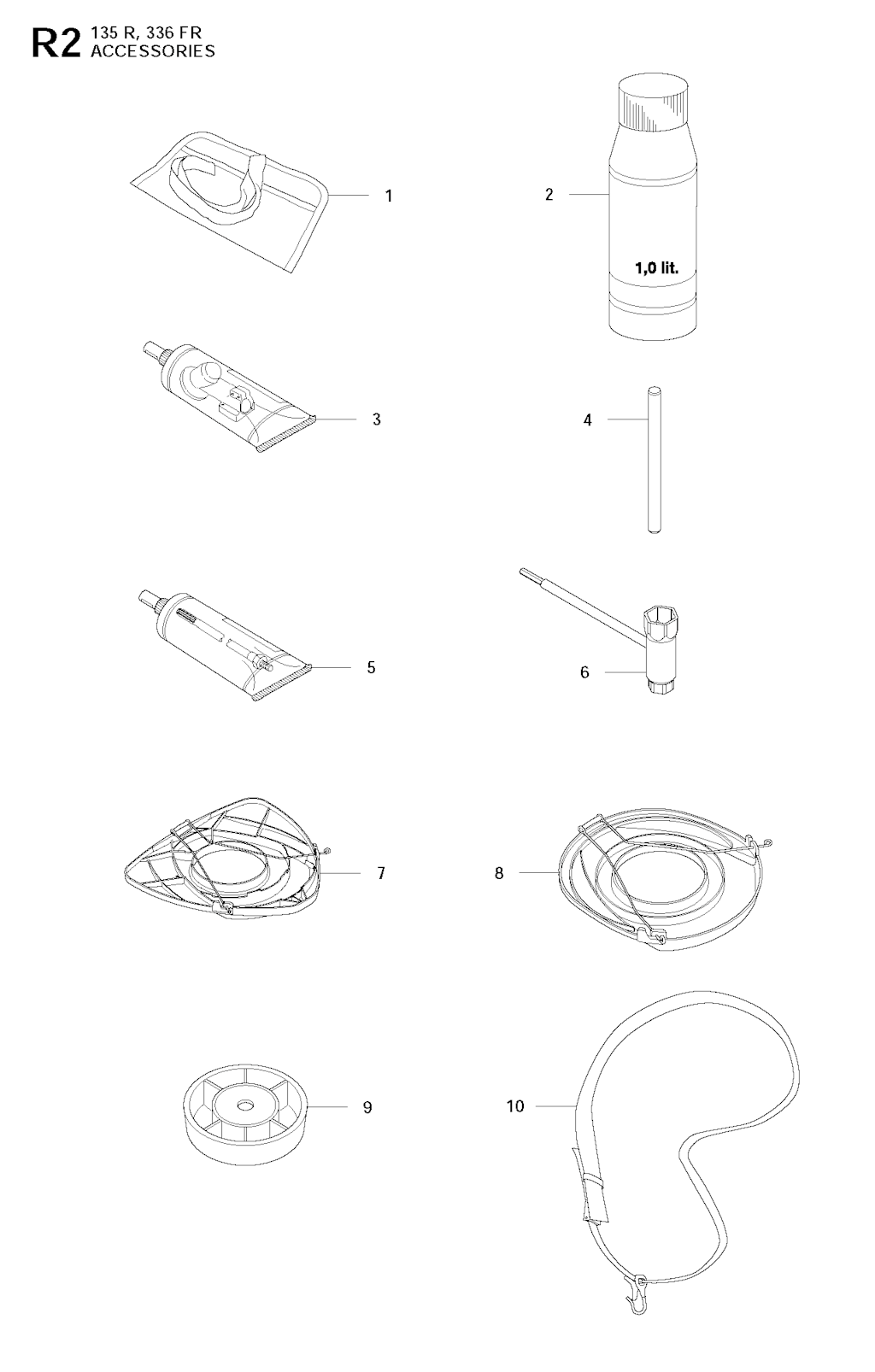 R2 135 R, 336 FR
ACCESSORIES

1

2

1,0 lit.

3

4

5

6

7

8

9

10