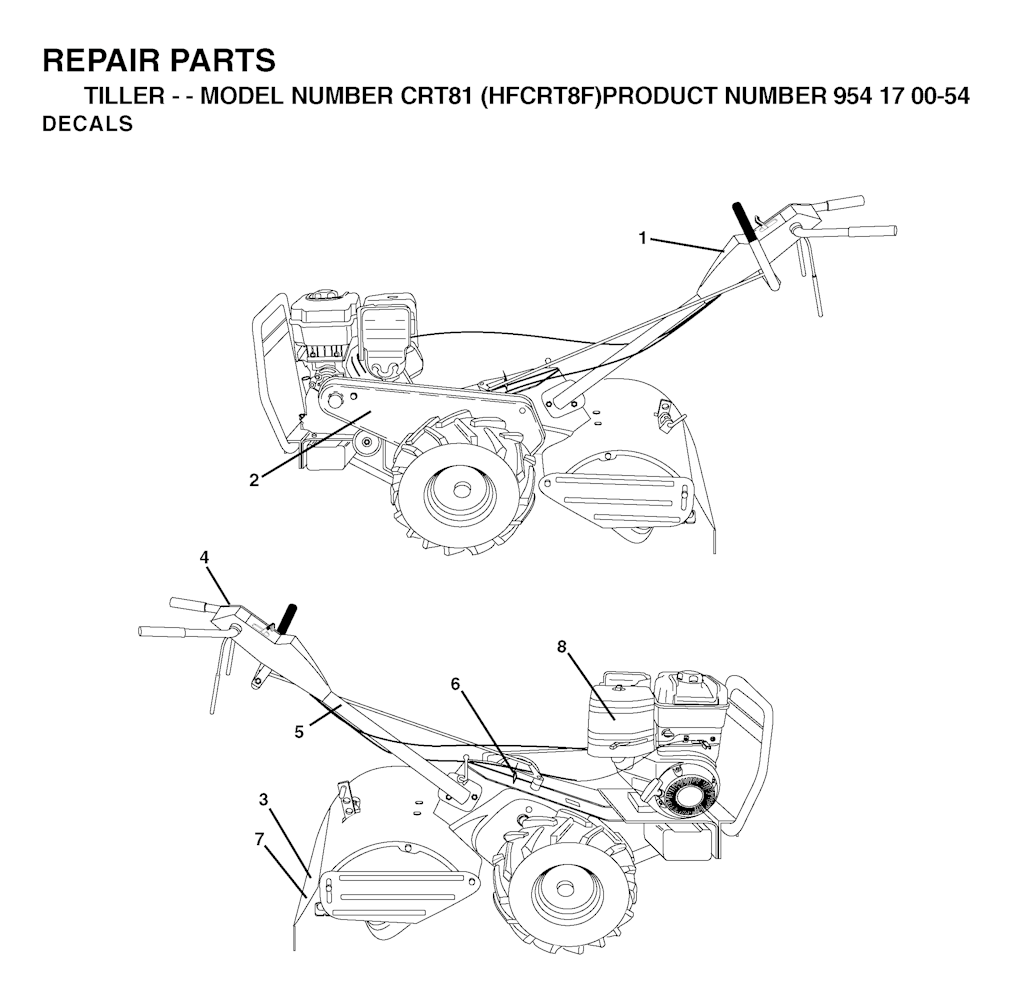 REPAIR PARTS
TILLER - - MODEL NUMBER CRT81 (HFCRT8F)PRODUCT NUMBER 954 17 00-54
DECALS

1
2
4
8
6
5
3
7