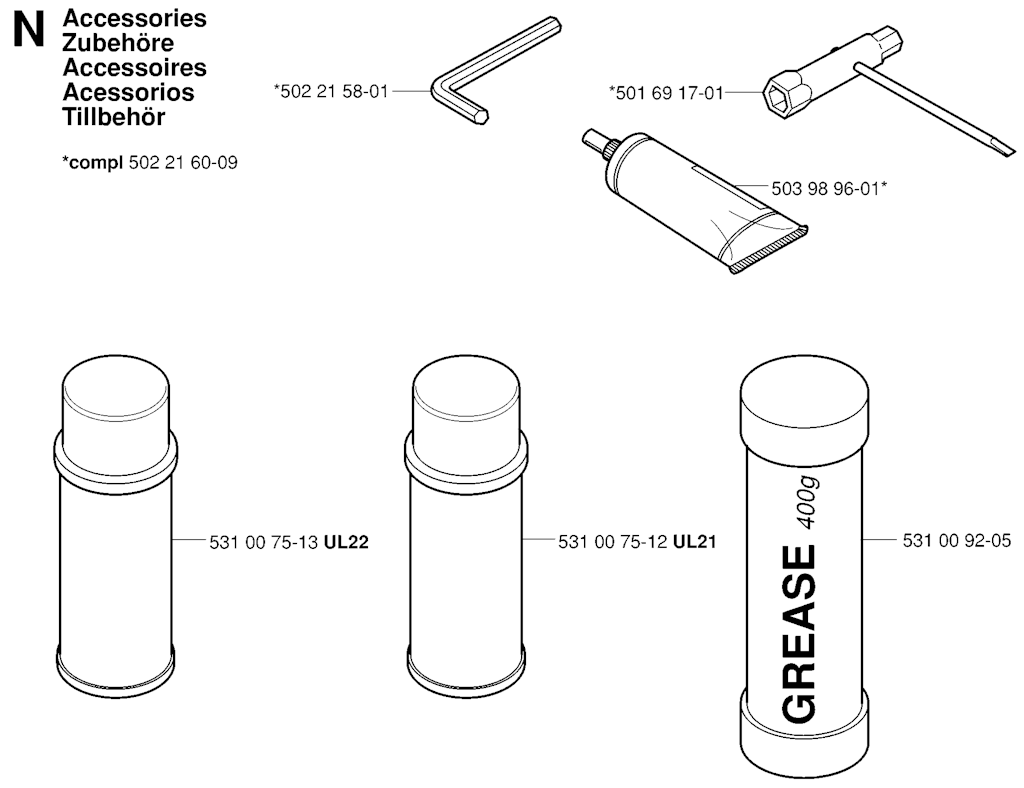 N Accessories
Zubehöre
Accessoires
Acessorios
Tillbehör

*compl 502 21 60-09

*502 21 58-01

*501 69 17-01

503 98 96-01*

531 00 75-13 UL22

531 00 75-12 UL21

GREASE 400g

531 00 92-05