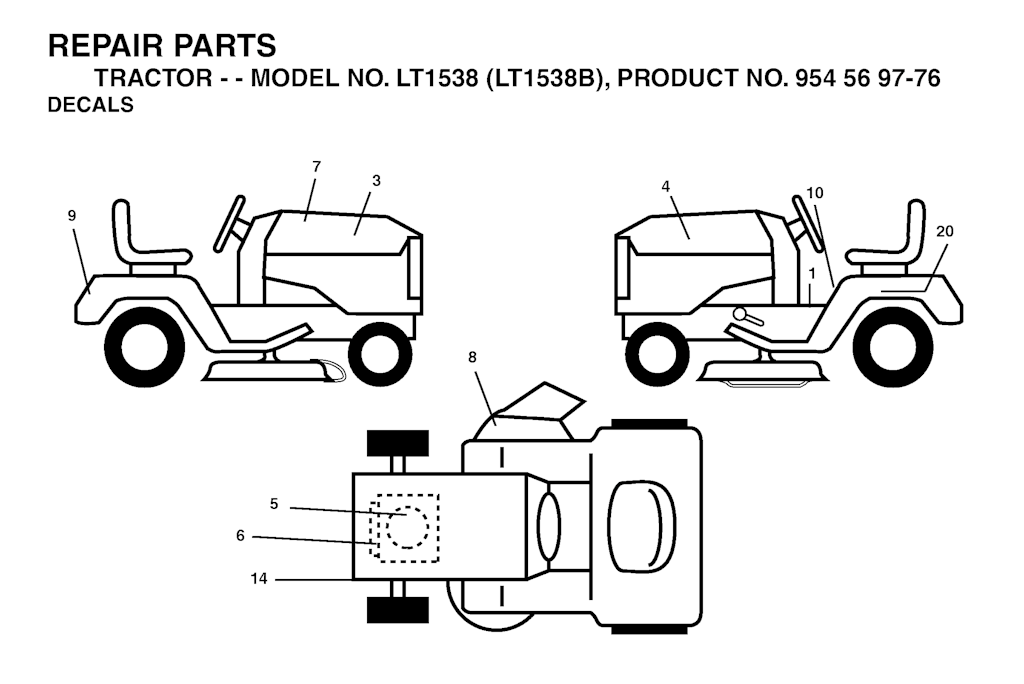 REPAIR PARTS
TRACTOR - - MODEL NO. LT1538 (LT1538B), PRODUCT NO. 954 56 97-76
DECALS

7
3
9
4
10
20
1
8
5
6
14