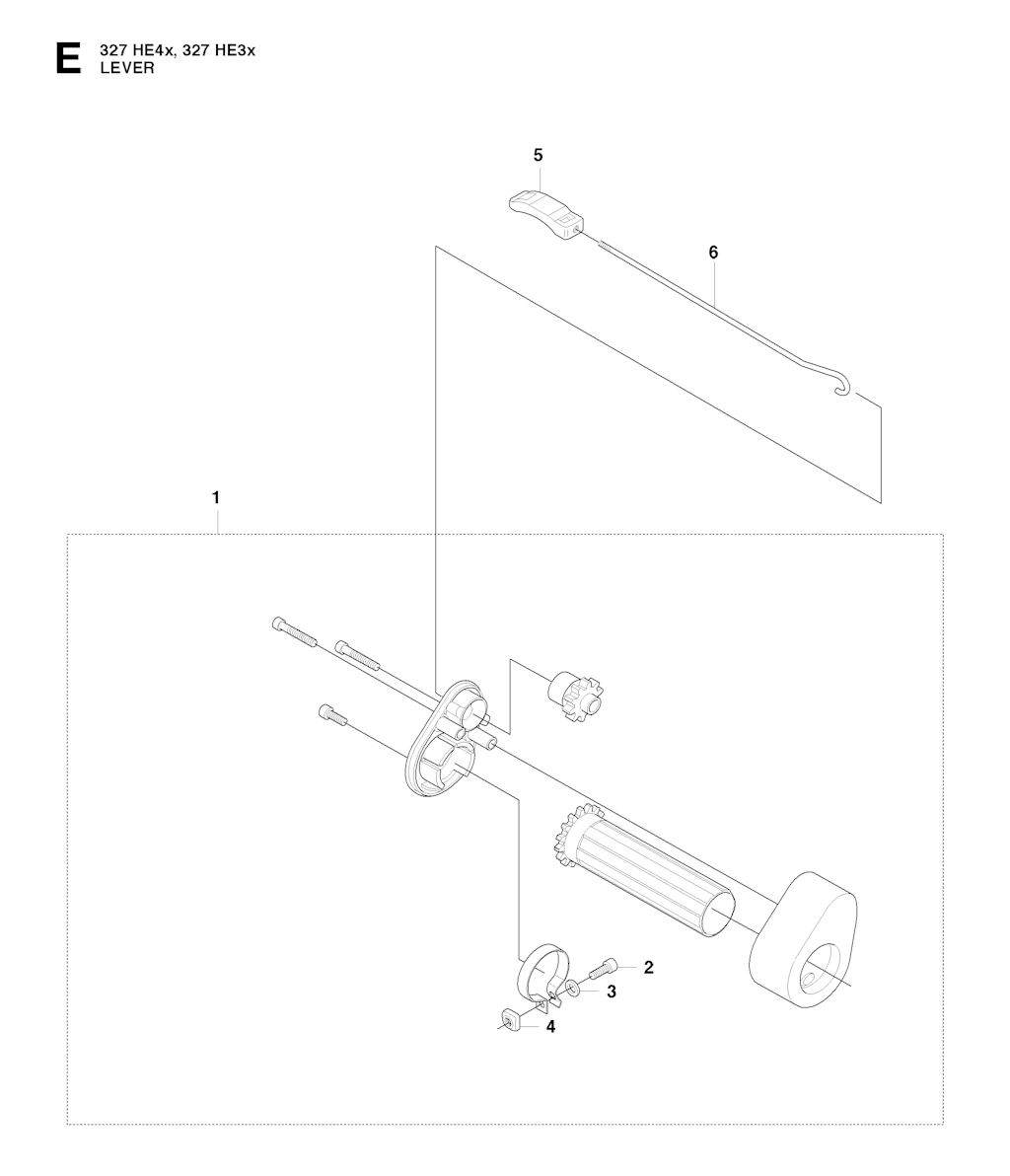 E 327 HE4x, 327 HE3x
LEVER

5
6
1
2
3
4