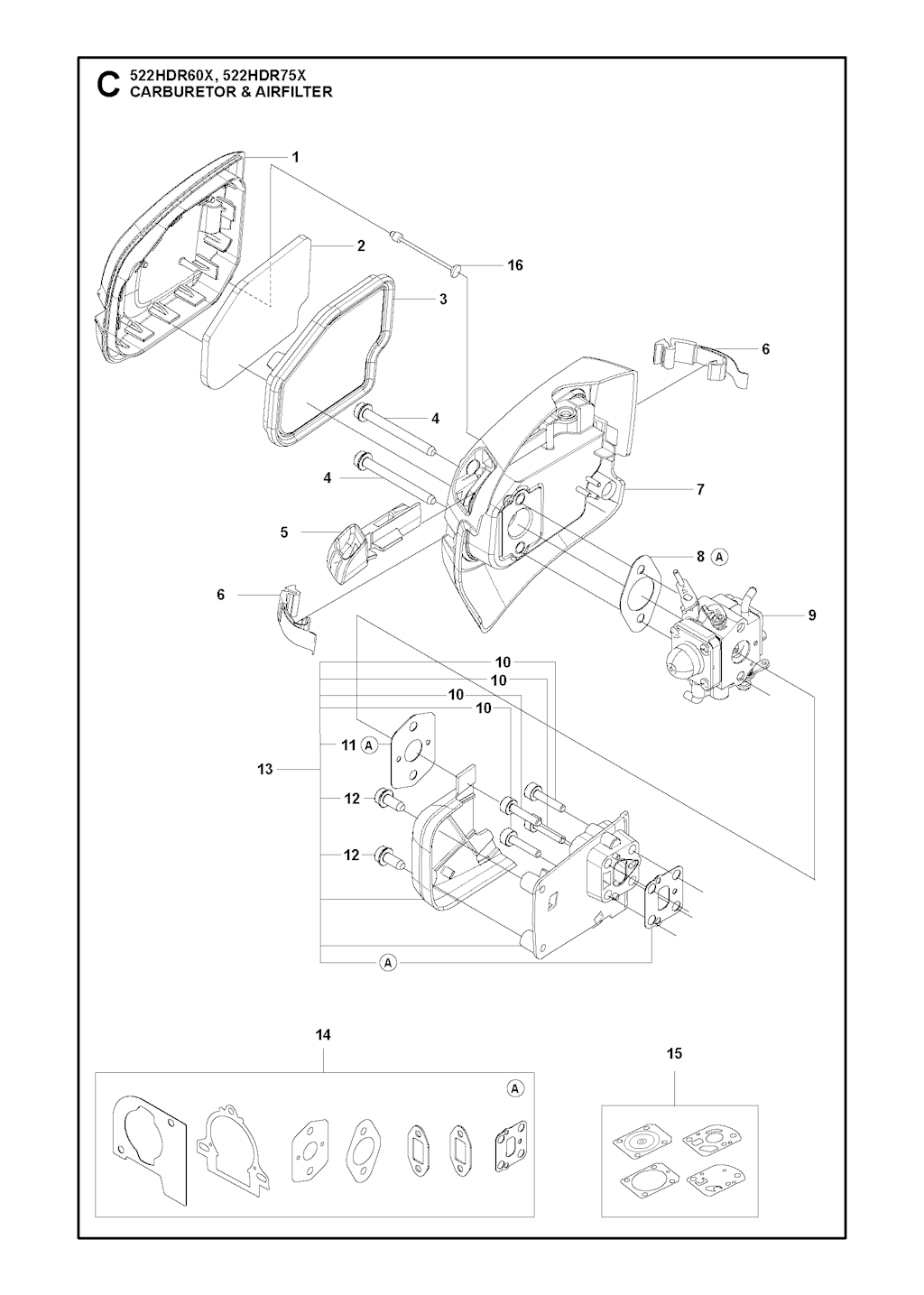 C 522HDR60X, 522HDR75X
CARBURETOR & AIRFILTER

1
2
16
3
6
4
4
7
5
8 A
6
9
10
10
10
10
11 A
13
12
12
A
14
A
15