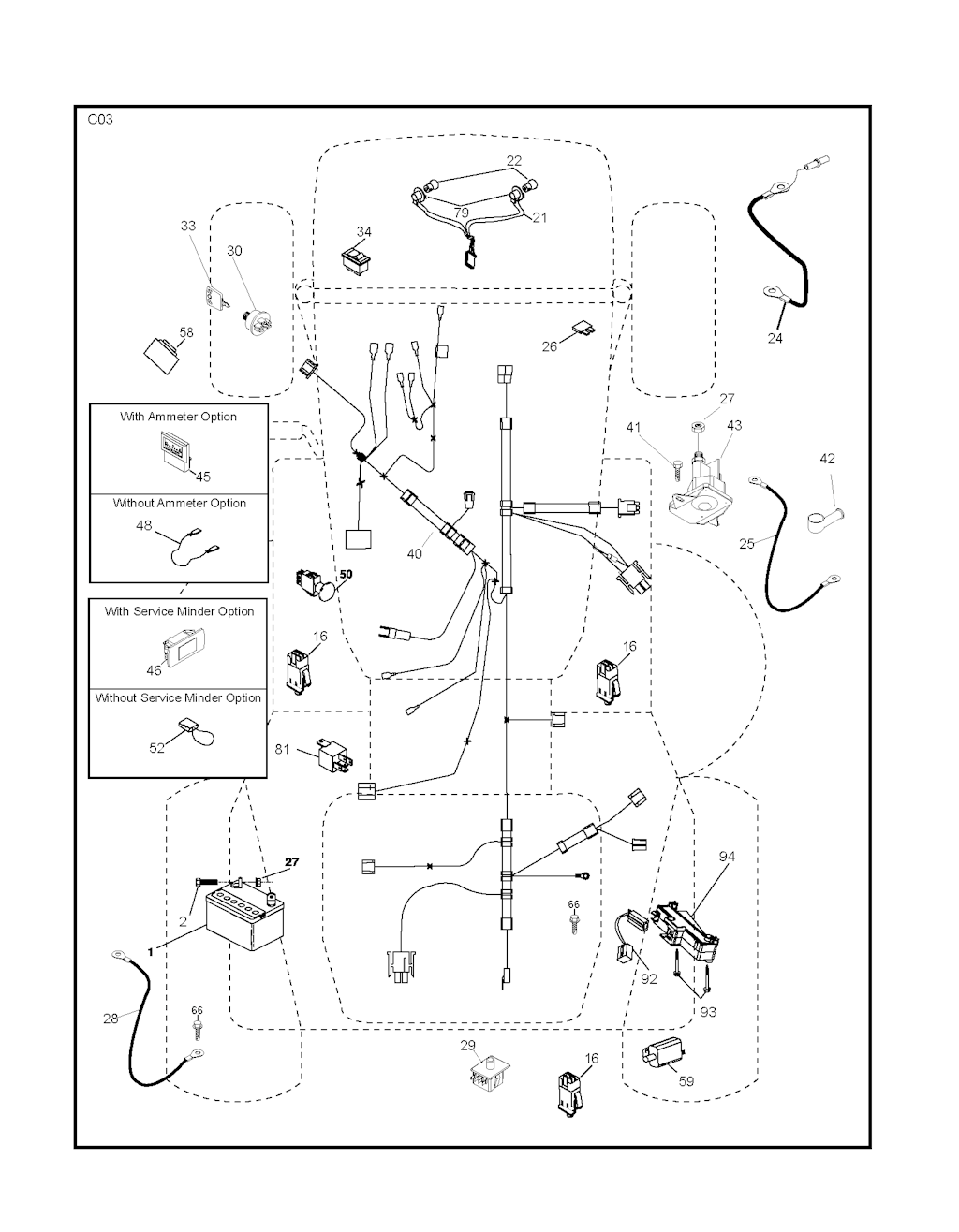 C03

22
79
21
34
33
30
58
26
24
With Ammeter Option
45
Without Ammeter Option
48
With Service Minder Option
46
Without Service Minder Option
52
27
41
43
42
25
40
50
16
16
81
27
2
1
28
66
66
94
92
93
29
16
59