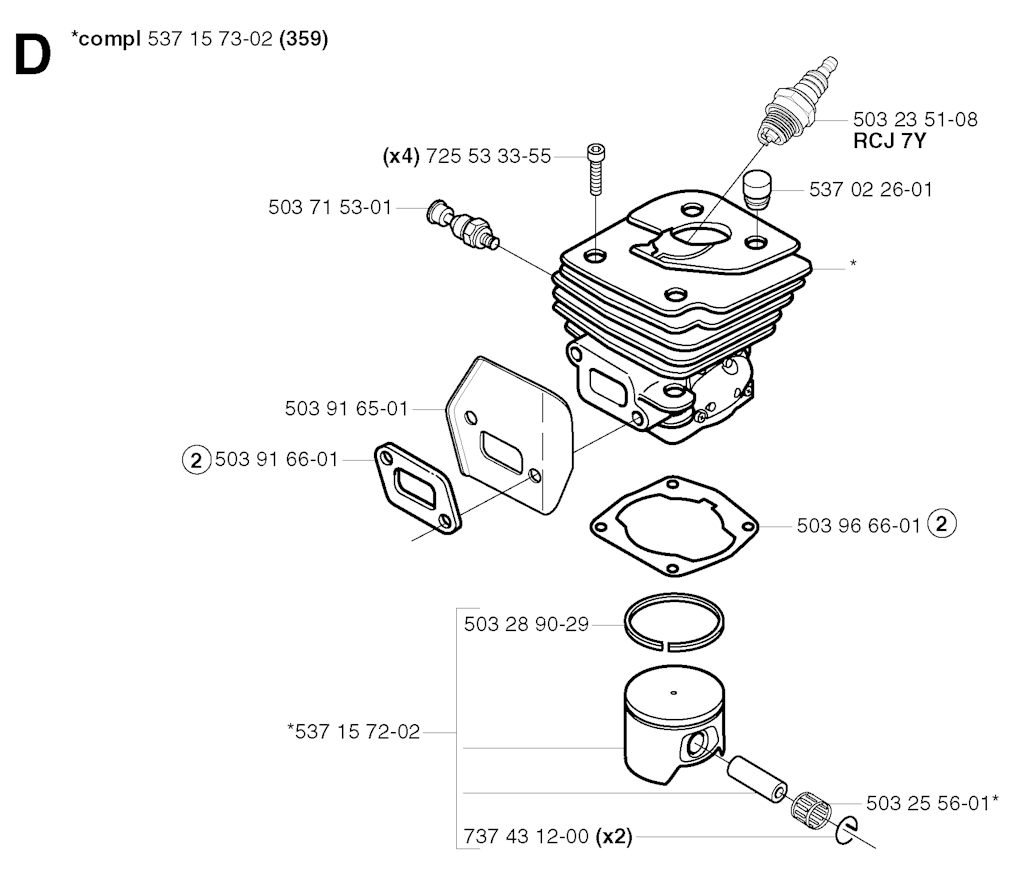 D
*compl 537 15 73-02 (359)

503 23 51-08
RCJ 7Y

(x4) 725 53 33-55

537 02 26-01

503 71 53-01

*

503 91 65-01

2 503 91 66-01

503 96 66-01 2

503 28 90-29

*537 15 72-02

503 25 56-01*

737 43 12-00 (x2)